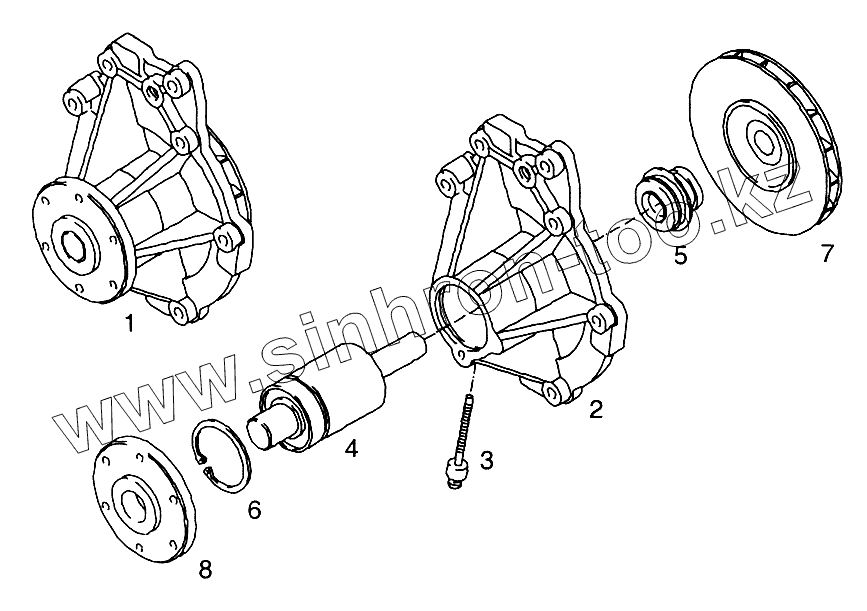 www.sinhron-too.kz

1

2

3

4

5

6

7

8