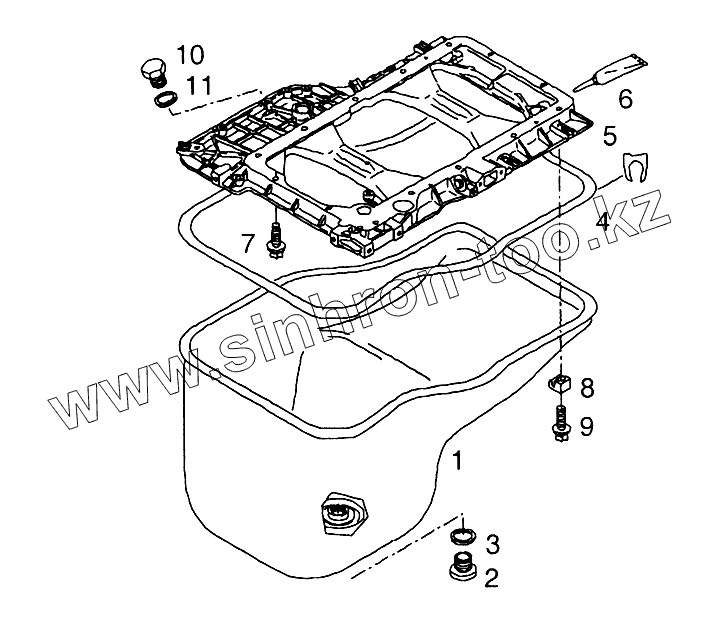 10
11
6
5
4
7
www.sinhron-too.kz
8
9
1
3
2