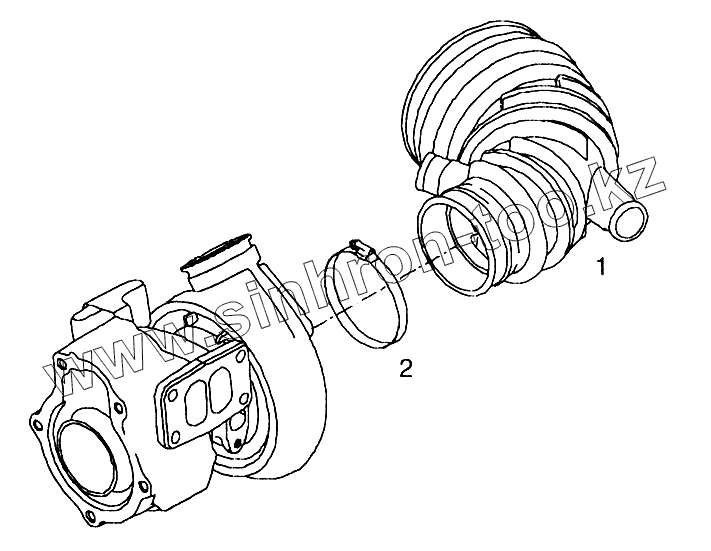 www.sinhron-too.kz

1

2