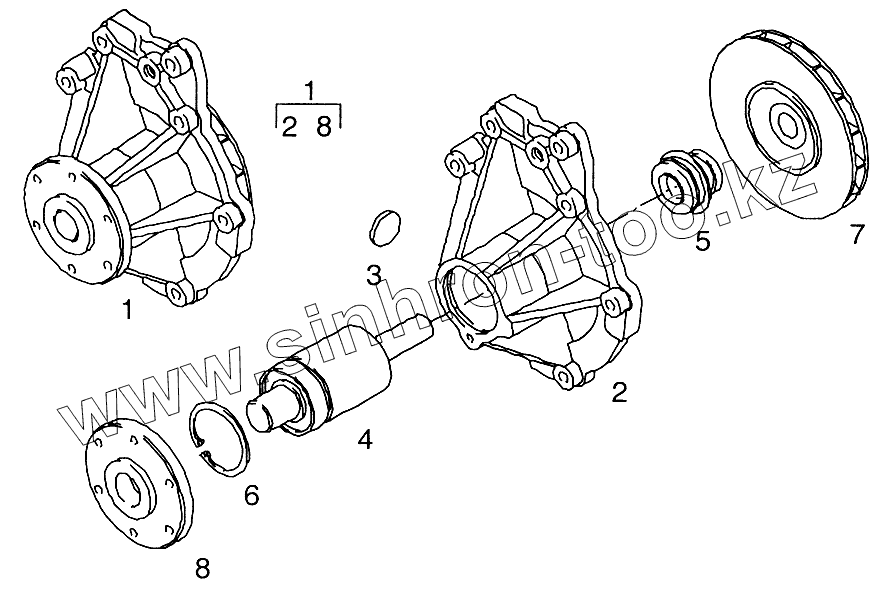 1
2 8

1

3

5

7

2

4

6

8

www.sinhron-too.kz