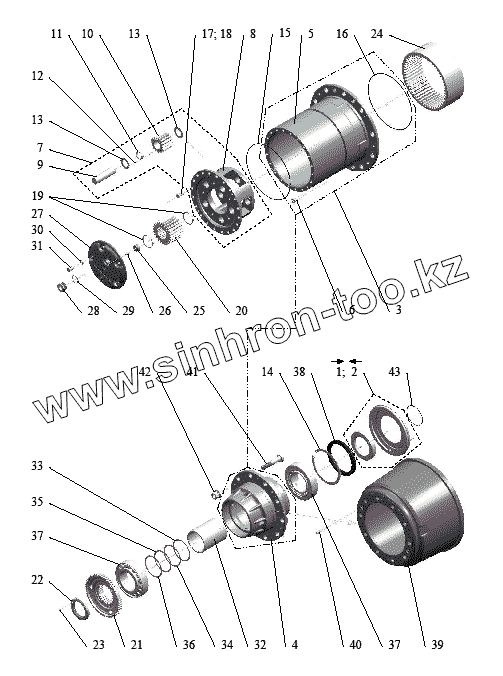 11 10 13 17; 18 8 15 5 16 24
12
13
7
9
19
27
30
31
28 29 26 25 20 6 3

www.sinhron-too.kz

42 41 14 38 1; 2 43
33
35
37
22
23 21 36 34 32 4 40 37 39