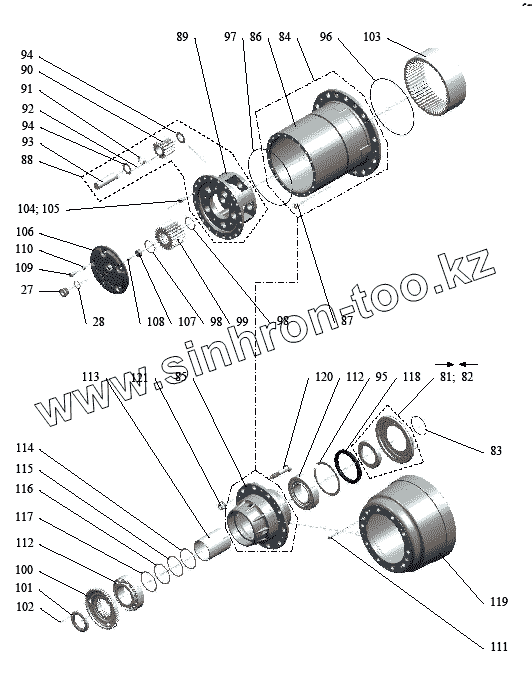 89 97 86 84 96 103

94
90
91
92
94
93
88

104; 105

106
110
109
27

28 108 107 98 99 98 87

www.sinhron-too.kz

113 121 85 120 112 95 118 81; 82

83

114
115
116
117
112
100
101
102

119

111