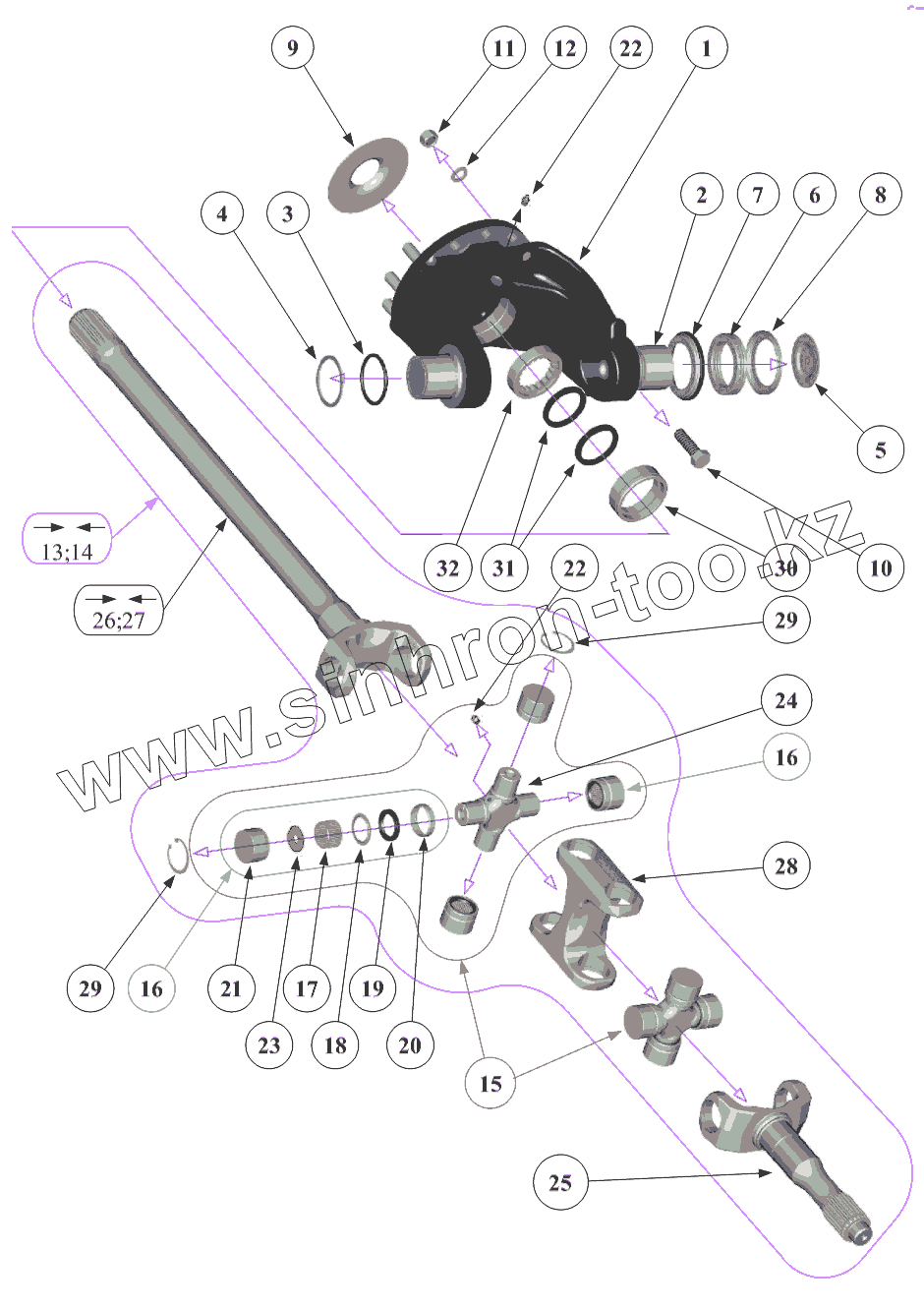 9
11
12
22
1
4
3
2
7
6
8
5
10
13;14
26;27
32
31
22
30
29
24
16
28
29
16
21
23
17
18
19
20
15
25
www.sinhron-too.kz