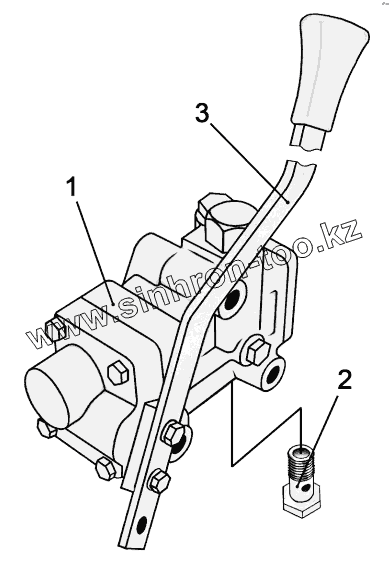 3
1
www.sinhron-too.kz
2