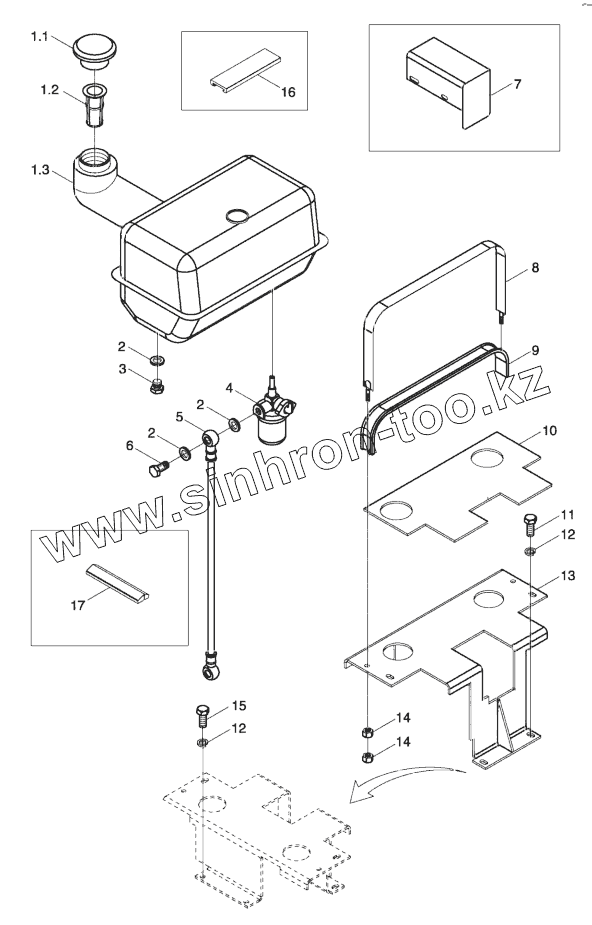 1.1
1.2
1.3
16
7
8
9
2
3
4
2
5
2
6
10
11
12
13
17
15
12
14
14
www.sinhron-too.kz