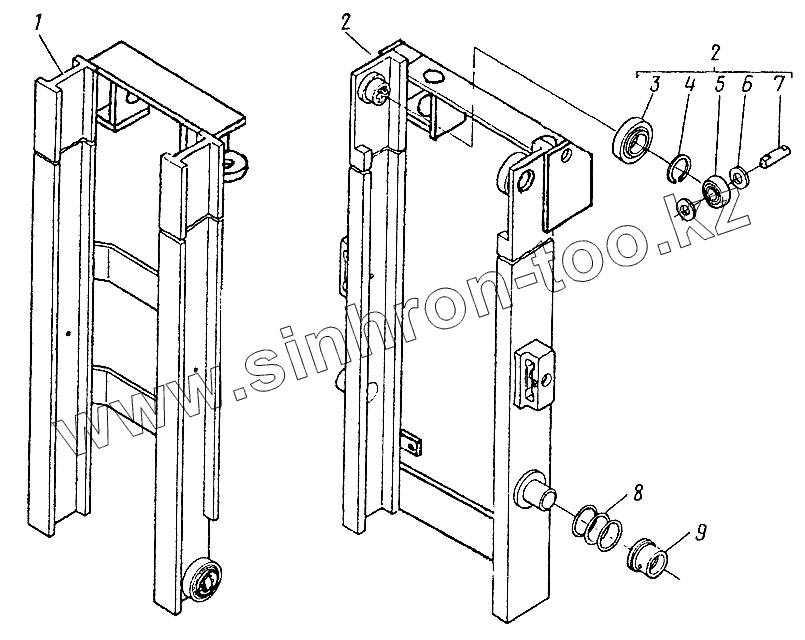 1
2
2
3 4 5 6 7
8
9
www.sinhron-too.kz