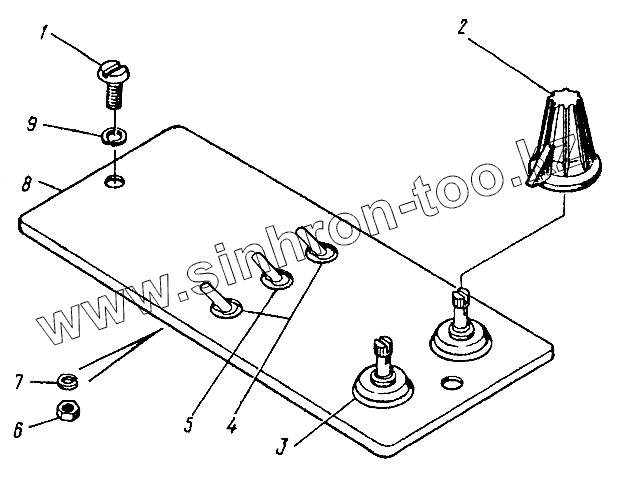 1
2
9
8
www.sinhron-too.kz
7
6
5
4
3