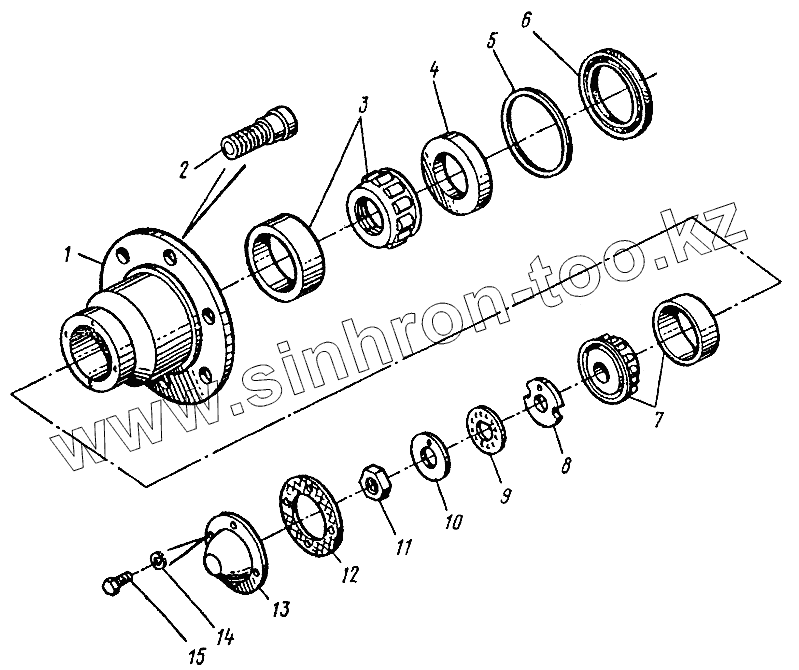 6
5
4
3
2
1
www.sinhron-too.kz
7
8
9
10
11
12
13
14
15