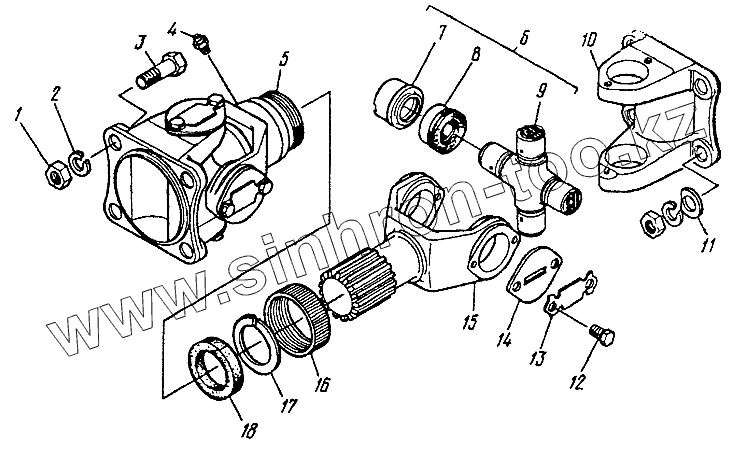 1
2
3
4
5
6
7
8
9
10
11
12
13
14
15
16
17
18
www.sinhron-too.kz