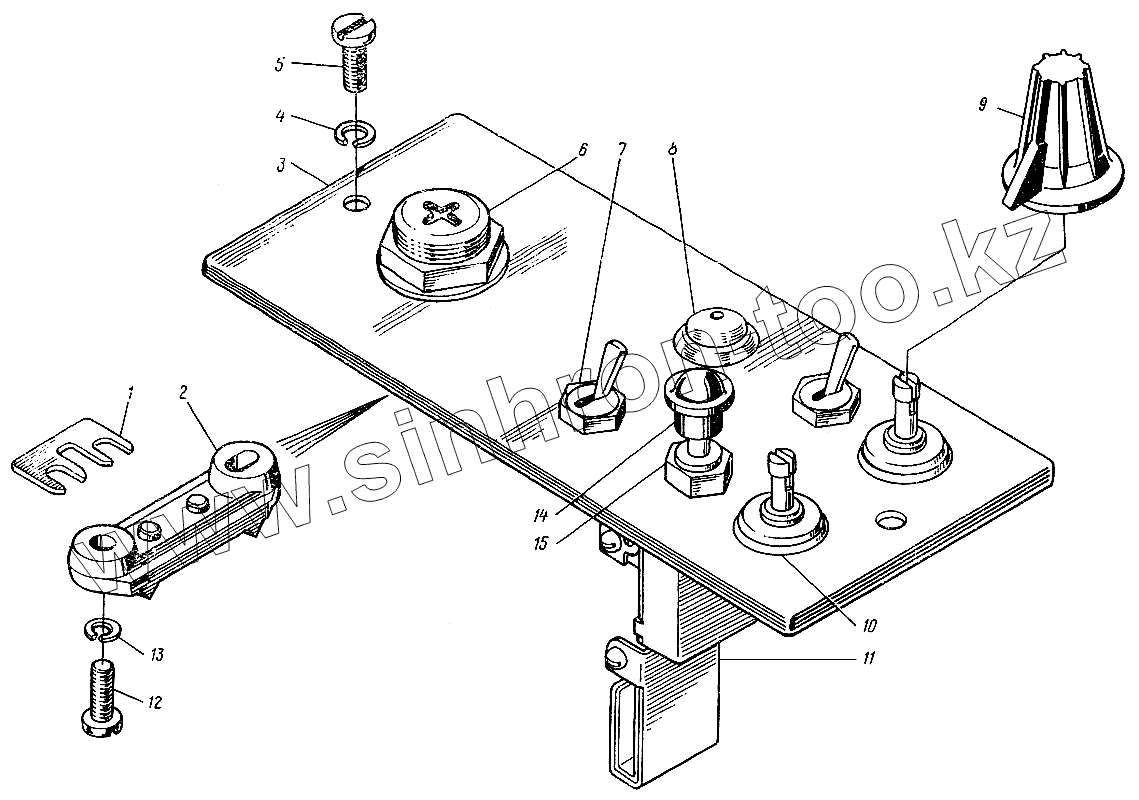 5
4
3
6
7
8
9
1
2
14
15
10
11
13
12
www.sinhrontoo.kz