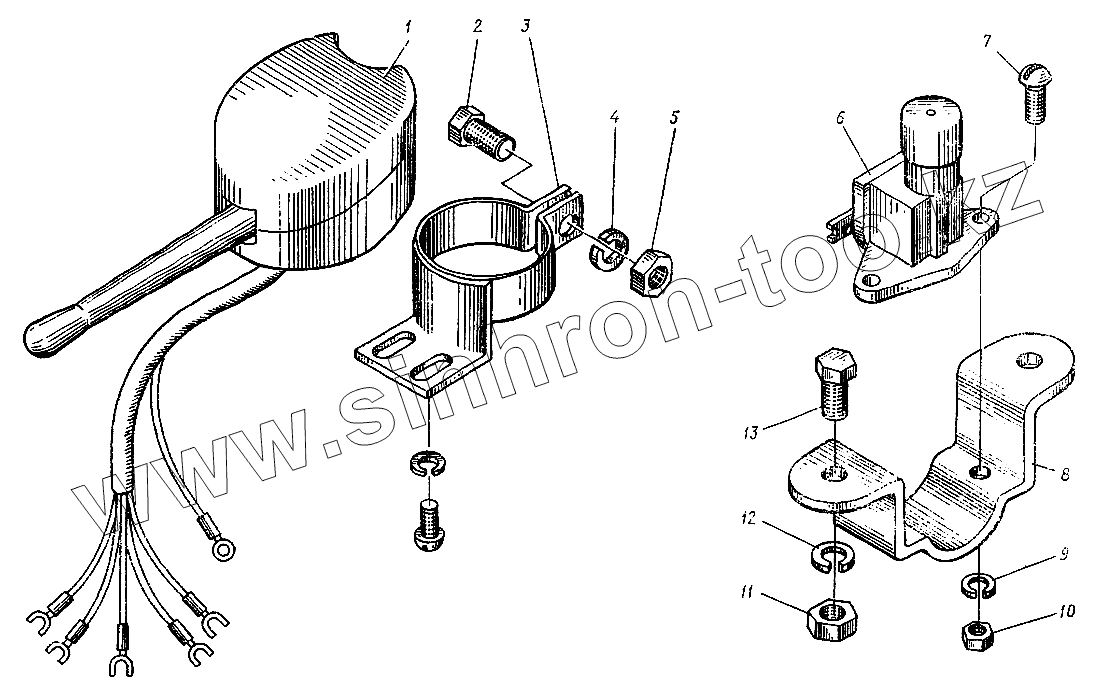 1
2
3
4
5
6
7
8
9
10
11
12
13
www.simhron-too.kz