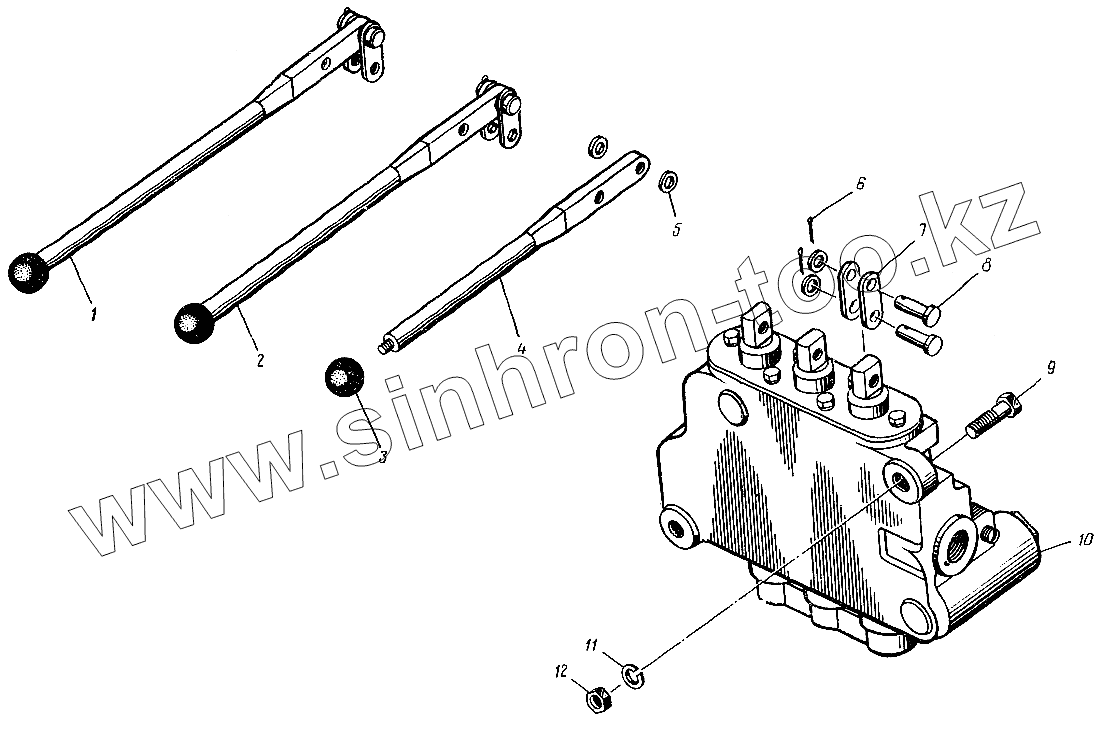 www.sinhron-too.kz

1
2
3
4
5
6
7
8
9
10
11
12