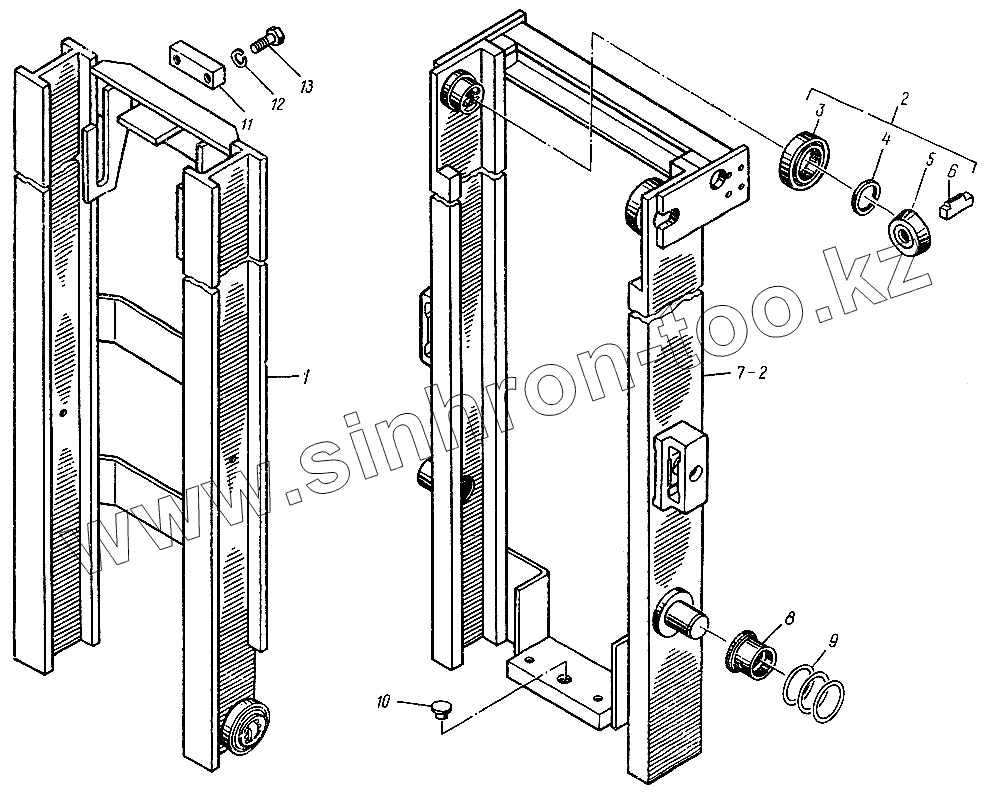 11
12
13
1
2
3
4
5
6
7-2
8
9
10
www.sinhron-too.kz