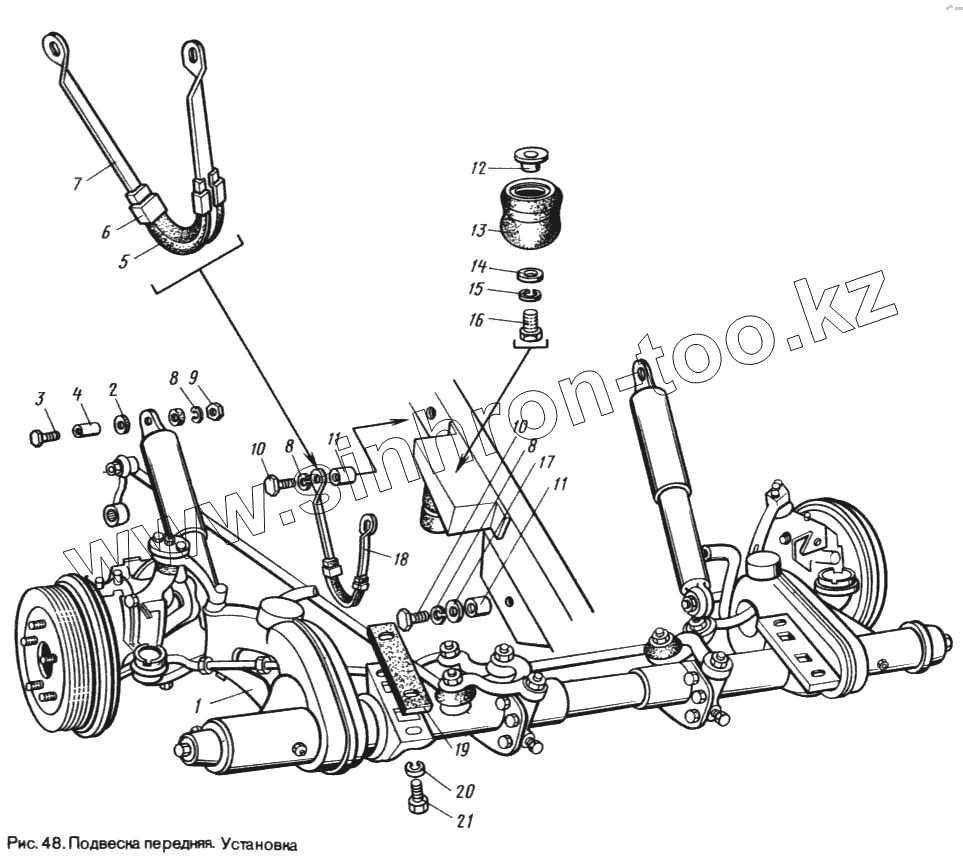 7
6
5
12
13
14
15
16
3
4
2
8
9
10
8
11
10
8
17
11
18
1
19
20
21
www.sinhron-too.kz
Рис. 48. Подвеска передняя. Установка