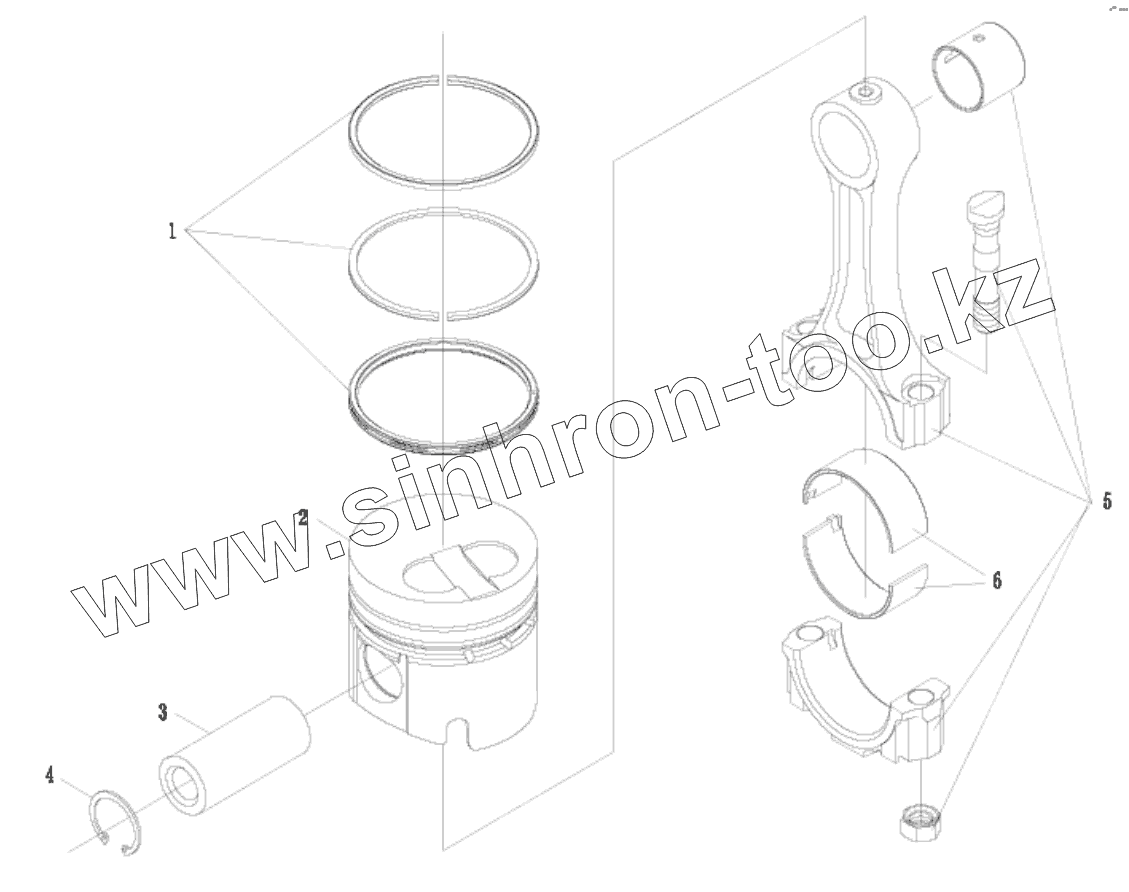 1
2
3
4
5
6
www.sinhron-too.kz