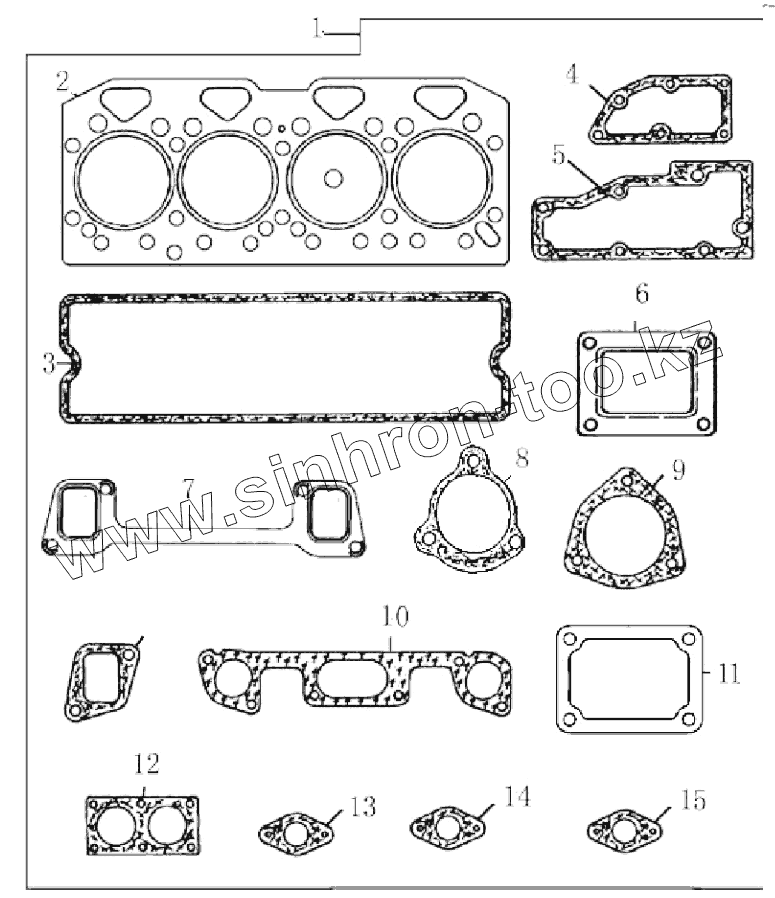 1
2
4
5
3
6
www.sinhron-too.kz
7
8
9
10
11
12
13
14
15