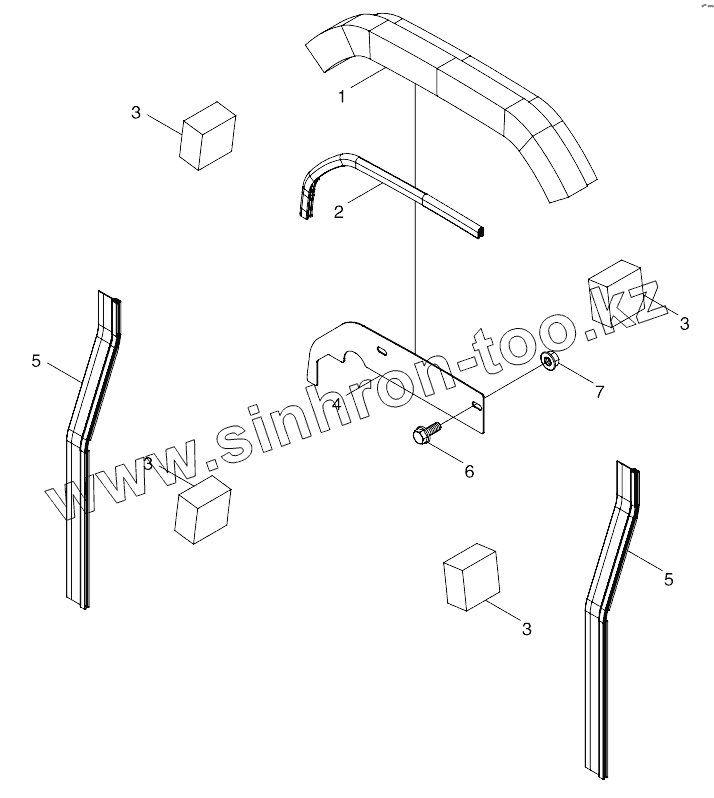 1
3
2
3
5
4
7
6
3
5
3
www.sinhron-too.kz