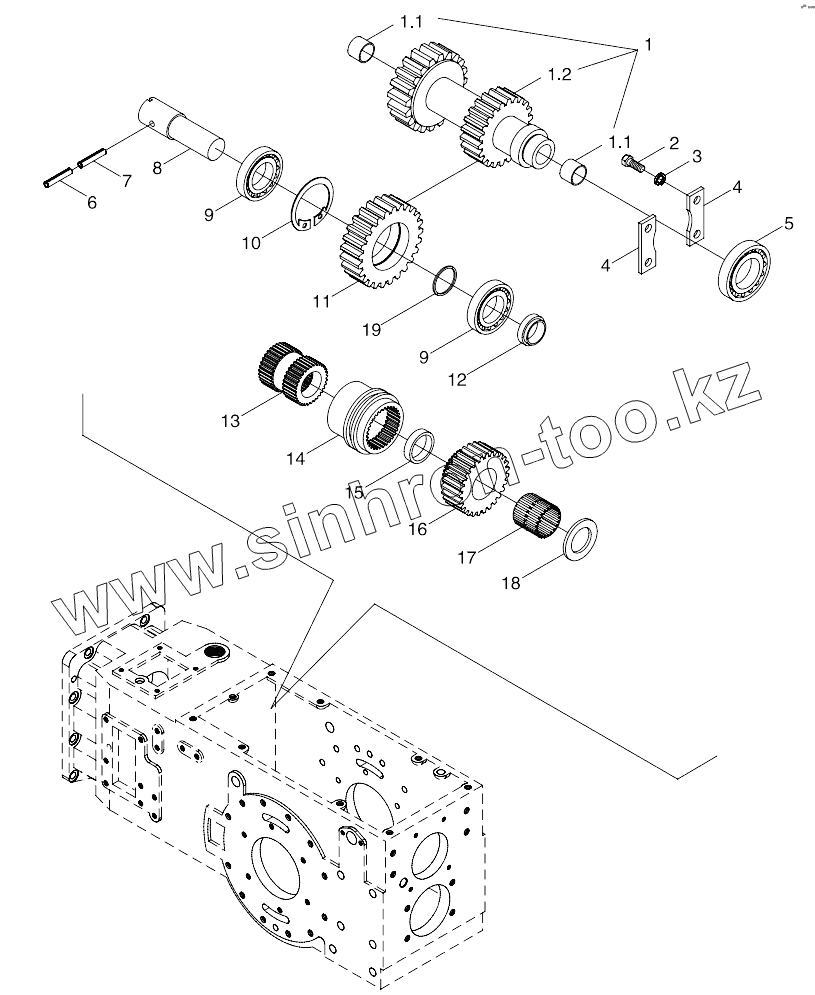 1.1
1
1.2
1.1
2
3
4
5
4
8
7
6
9
10
11
19
9
12
13
14
15
16
17
18
www.sinhron-too.kz