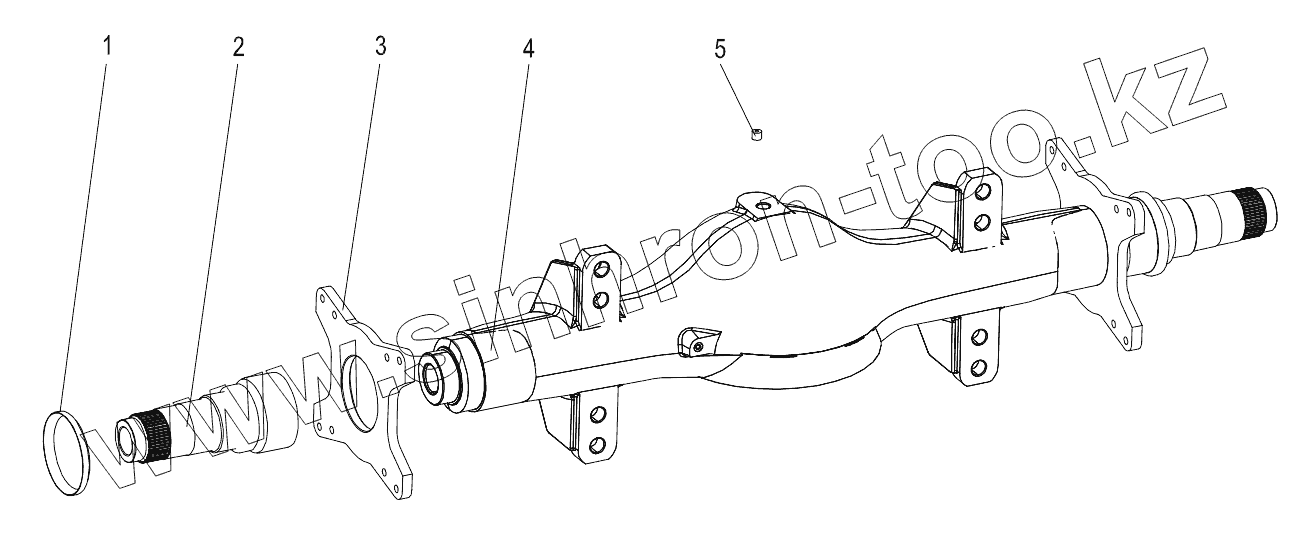 1
2
3
4
5
www.sinhron-too.kz