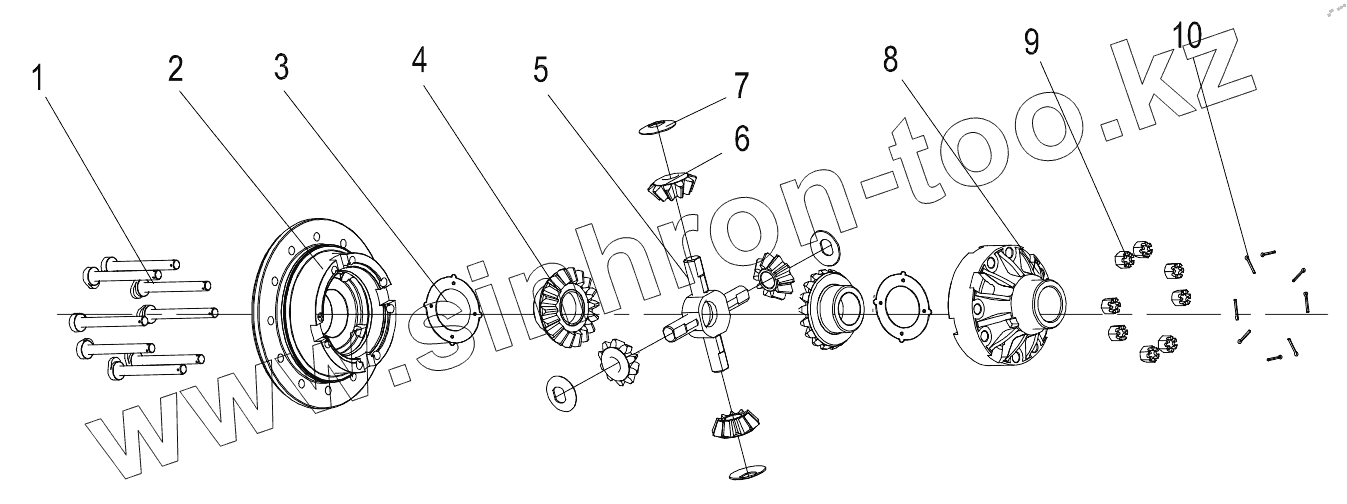 1
2
3
4
5
7
6
8
9
10
www.sinhron-too.kz