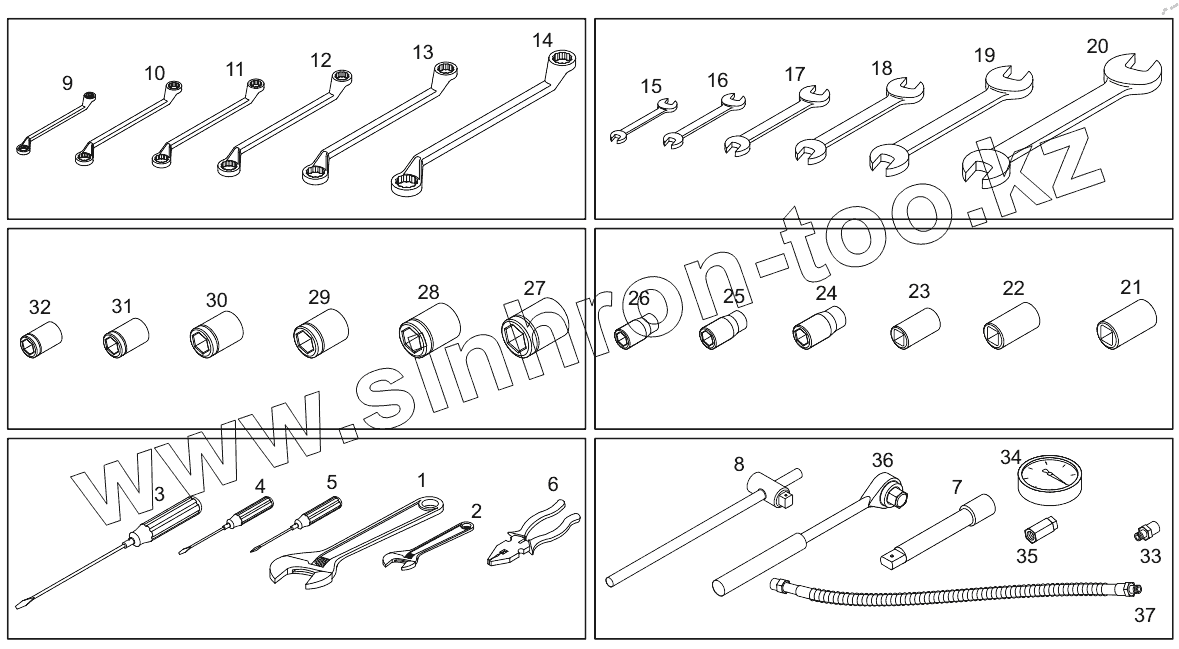 9 10 11 12 13 14

15 16 17 18 19 20

32 31 30 29 28 27

26 25 24 23 22 21

3 4 5 1 2 6

8 36 7 34 35 33 37

www.sinhron-too.kz