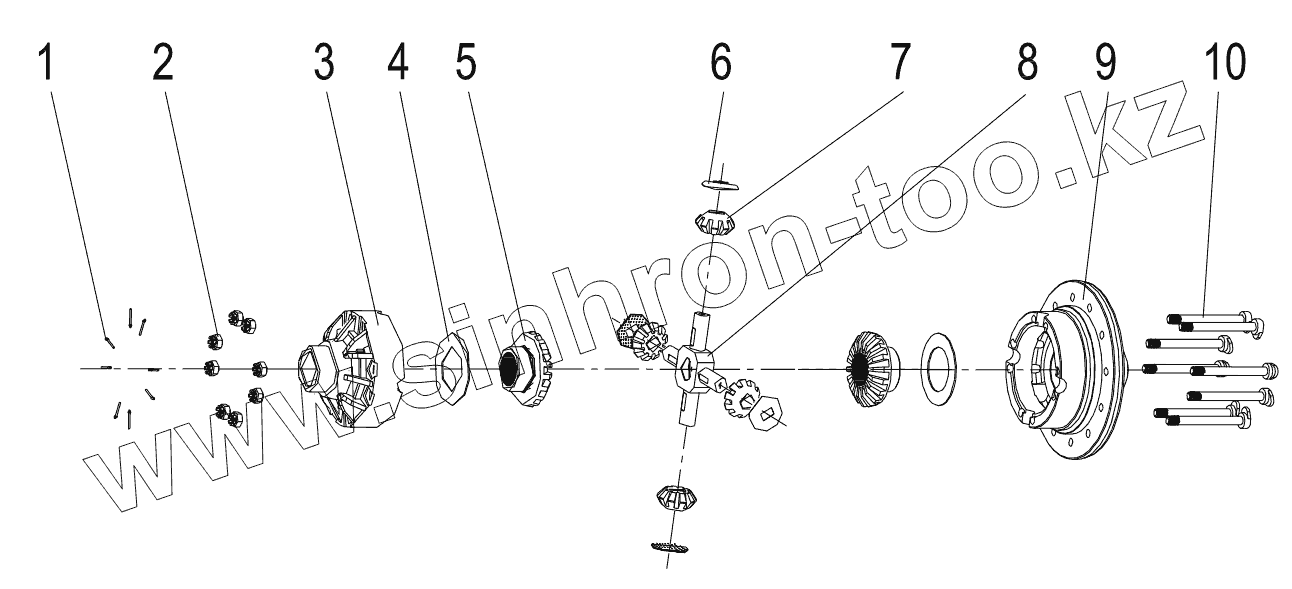 1 2 3 4 5 6 7 8 9 10

www.sinhron-too.kz