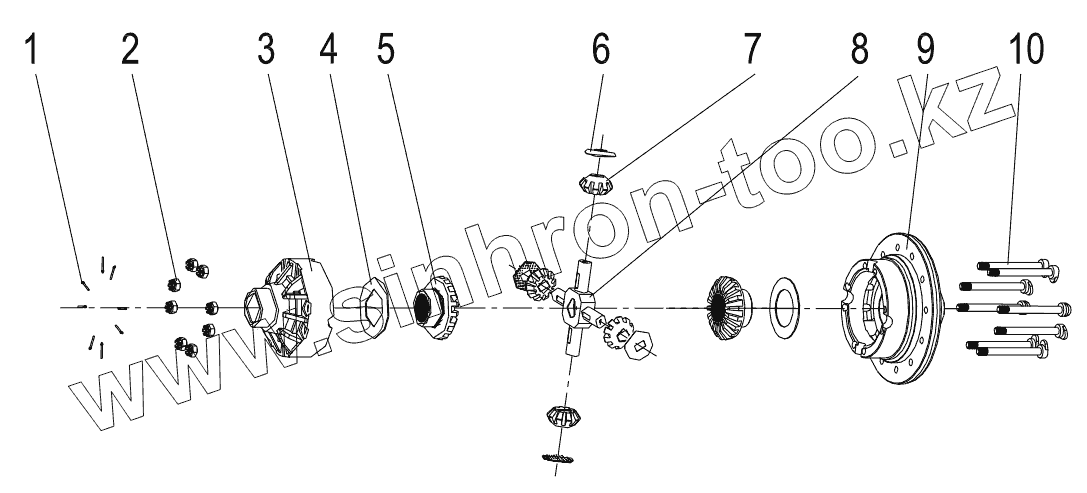 1 2 3 4 5 6 7 8 9 10

www.sinhron-too.kz