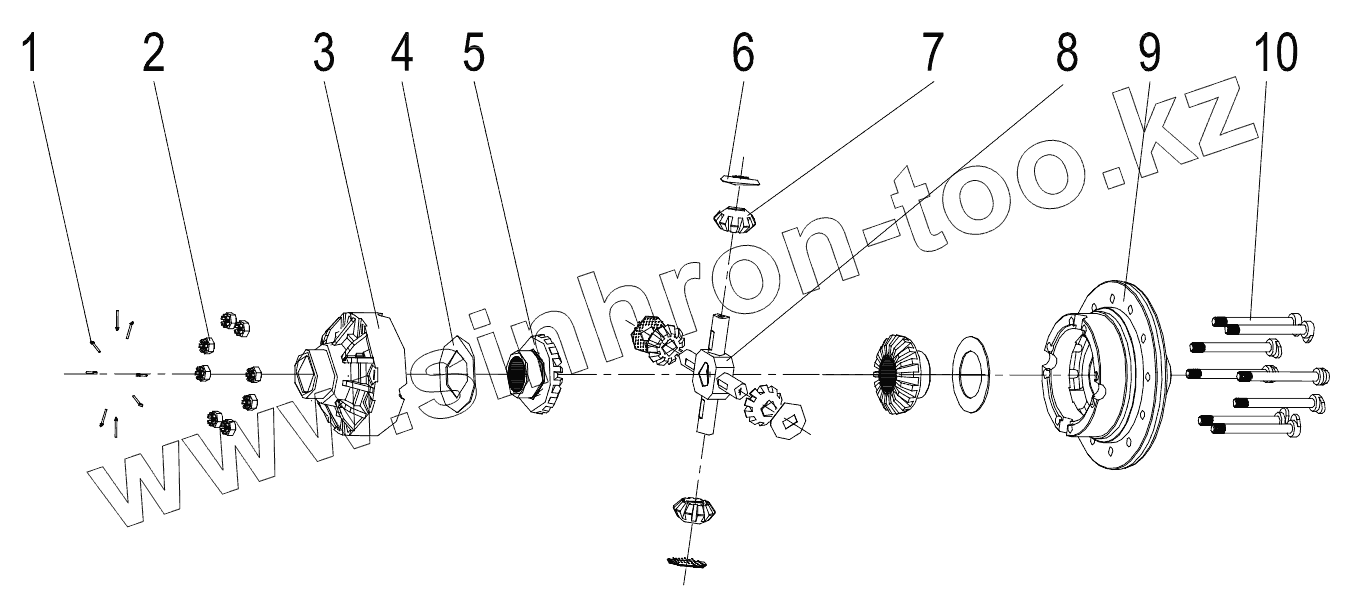 1 2 3 4 5 6 7 8 9 10

www.sinhron-too.kz