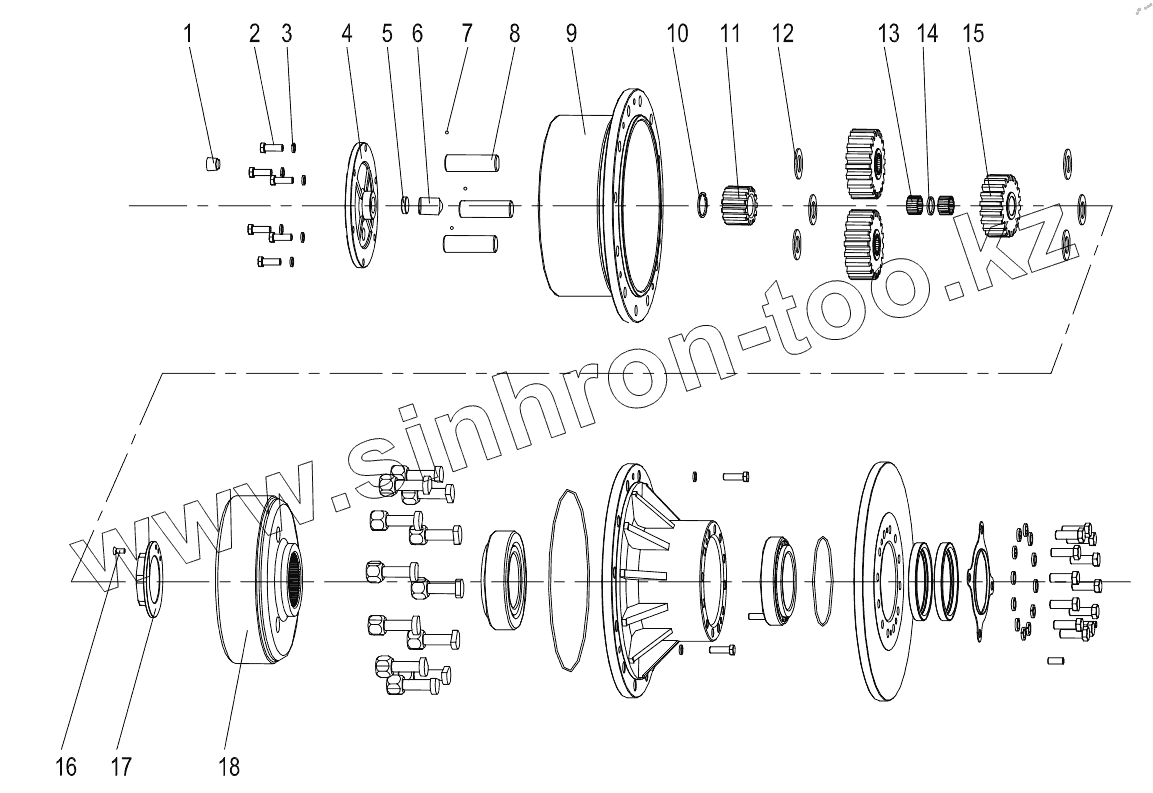 1 2 3 4 5 6 7 8 9 10 11 12 13 14 15

www.sinhron-too.kz

16 17 18