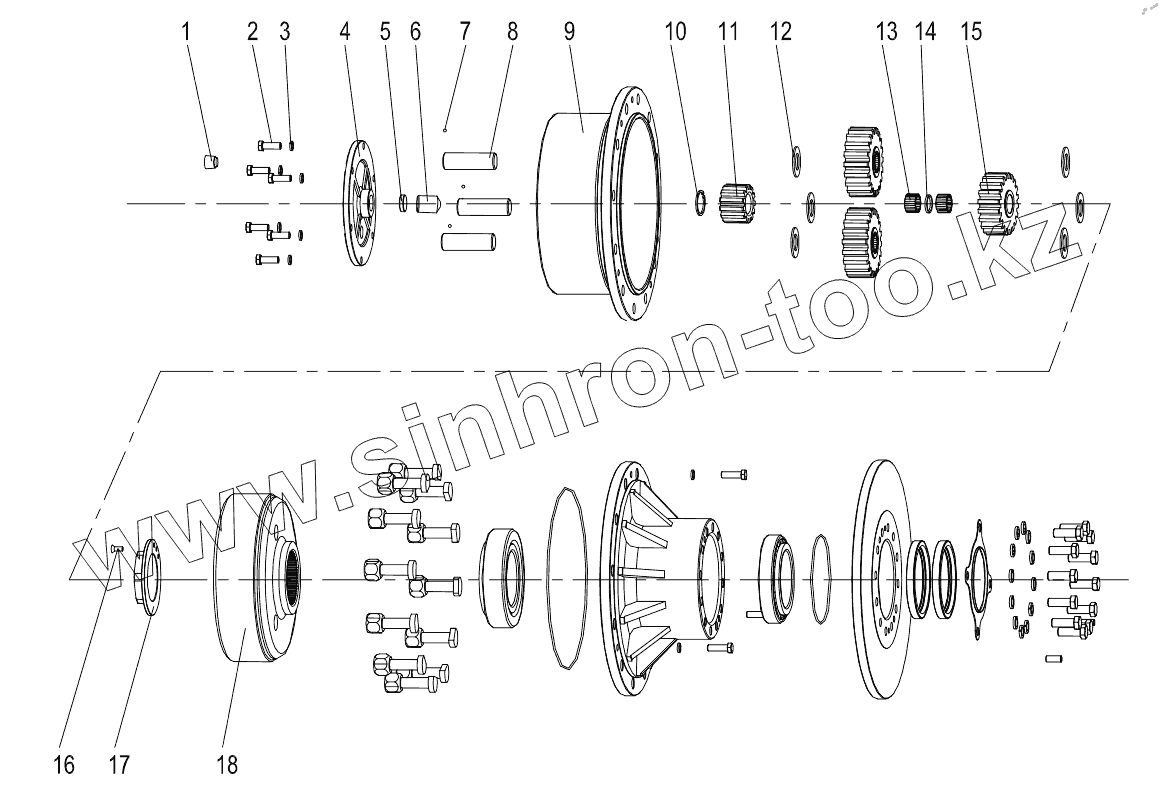 1 2 3 4 5 6 7 8 9 10 11 12 13 14 15

www.sinhron-too.kz

16 17 18