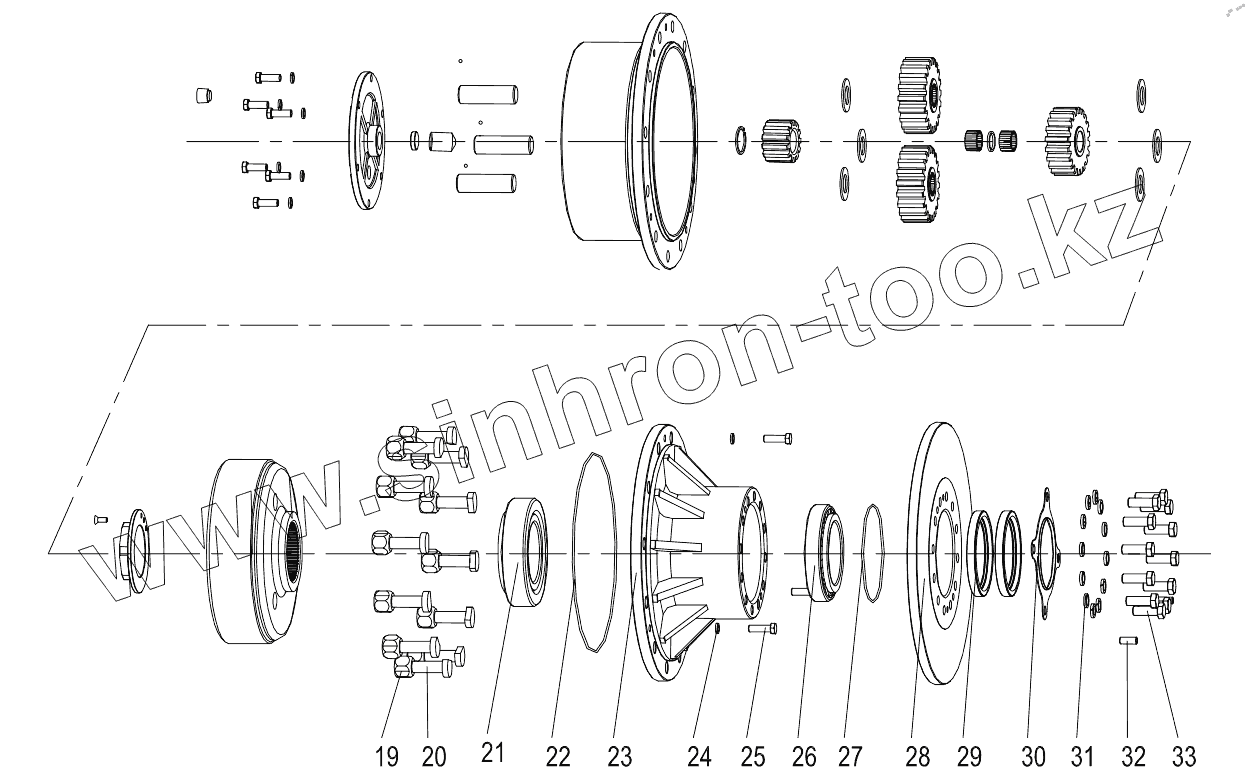 www.sinhron-too.kz

19 20 21 22 23 24 25 26 27 28 29 30 31 32 33