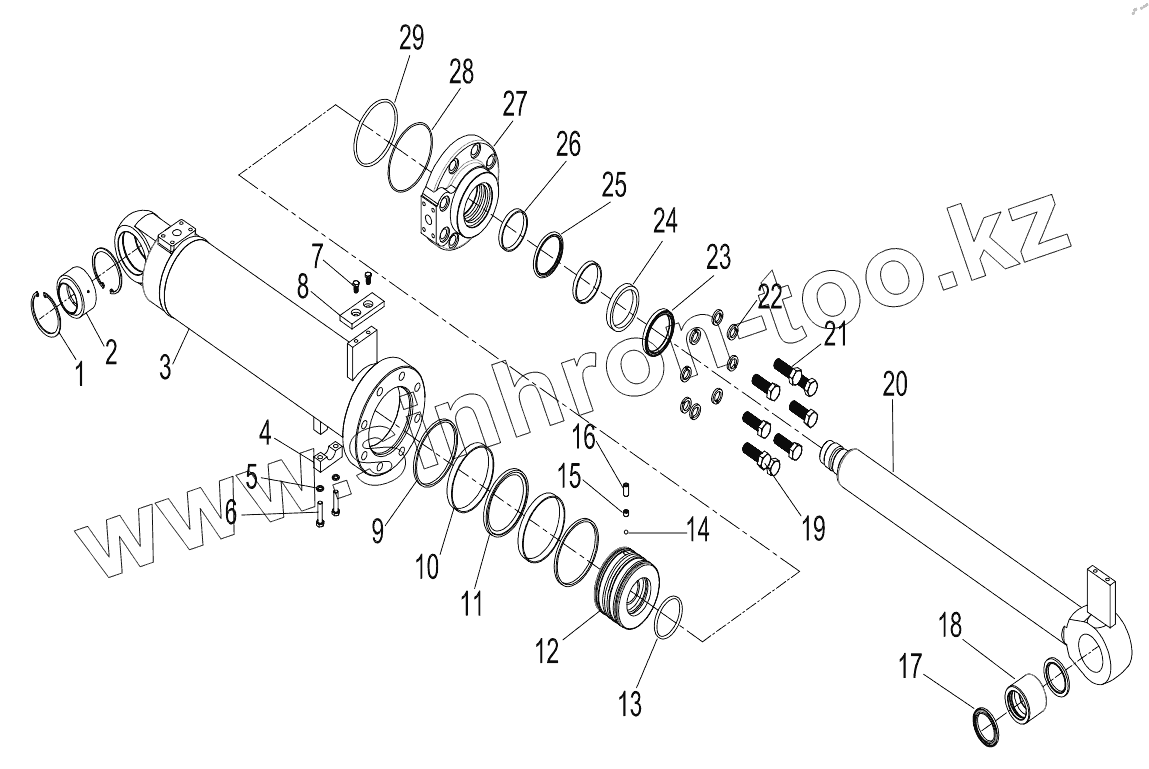 29
28
27
26
25
24
23
22
21
20
7
8
1
2
3
4
5
6
9
10
11
12
13
14
15
16
19
18
17
www.sinhron-too.kz