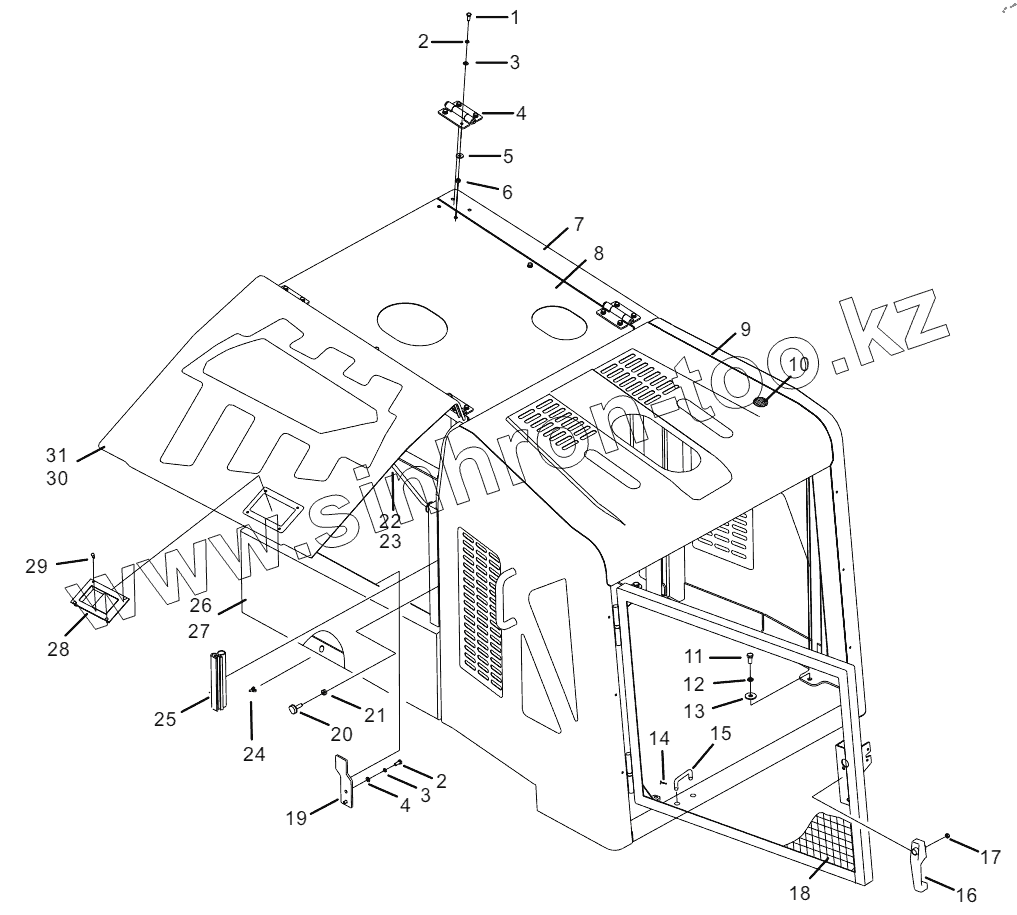 1
2
3
4
5
6
7
8
9
10
31
30
22
23
29
26
27
28
25
24
21
20
11
12
13
14
15
2
3
4
19
17
16
18
www.sinhrontoo.kz