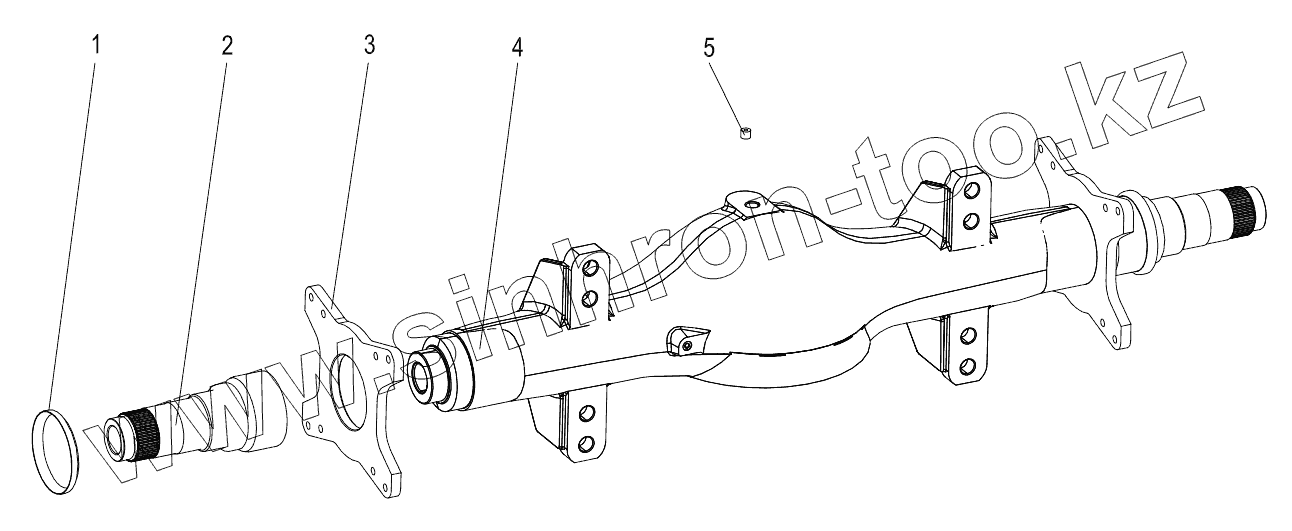 1
2
3
4
5
www.sinhron-too.kz