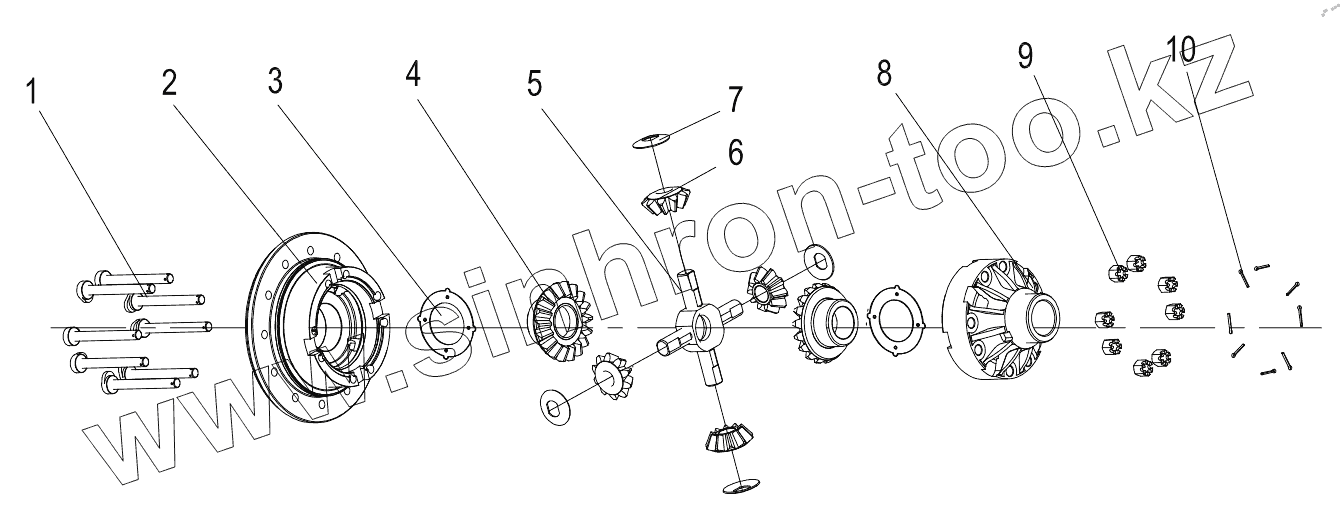 1
2
3
4
5
7
6
8
9
10

www.sinhron-too.kz