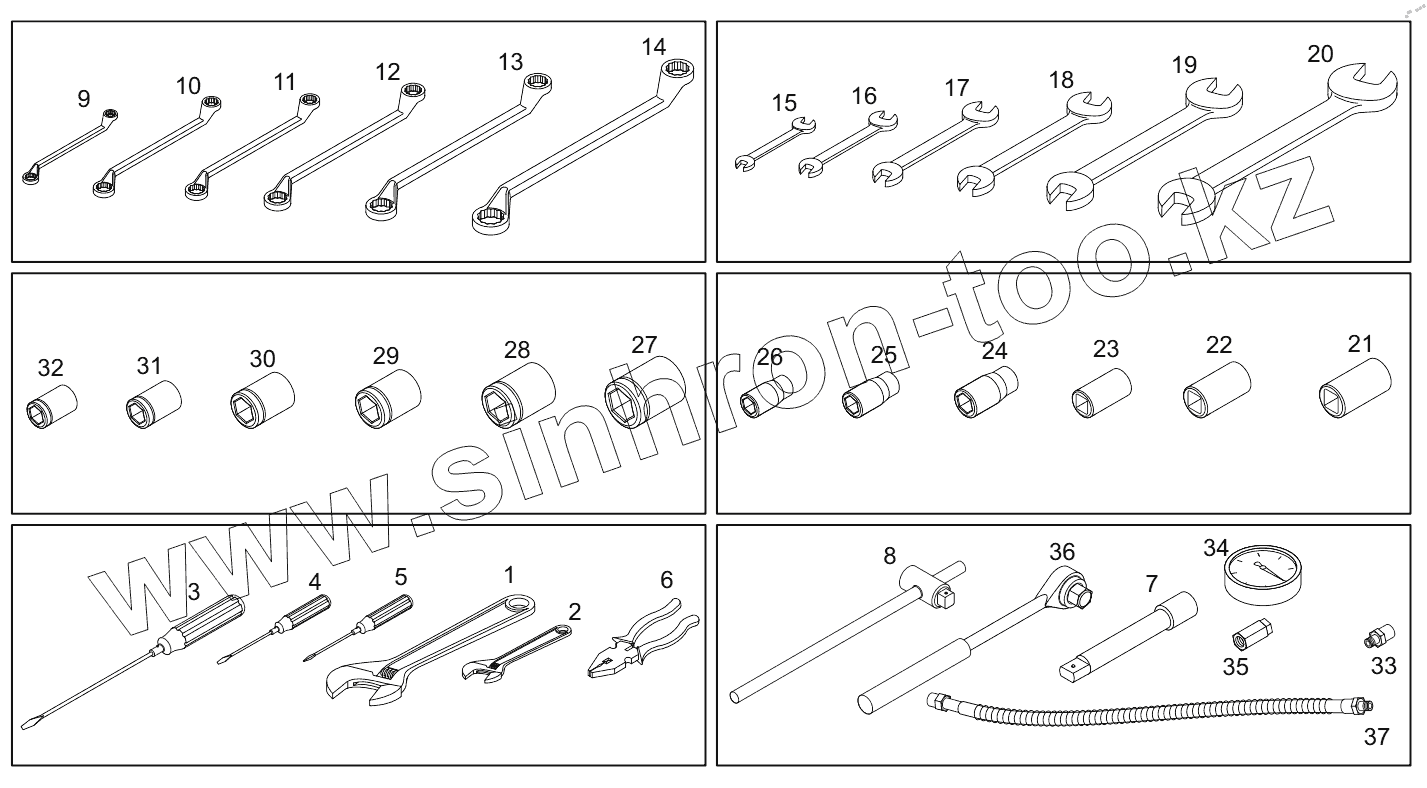 9 10 11 12 13 14

15 16 17 18 19 20

32 31 30 29 28 27

26 25 24 23 22 21

3 4 5 1 2 6

8 36 7 34 35 33 37

www.sinhron-too.kz