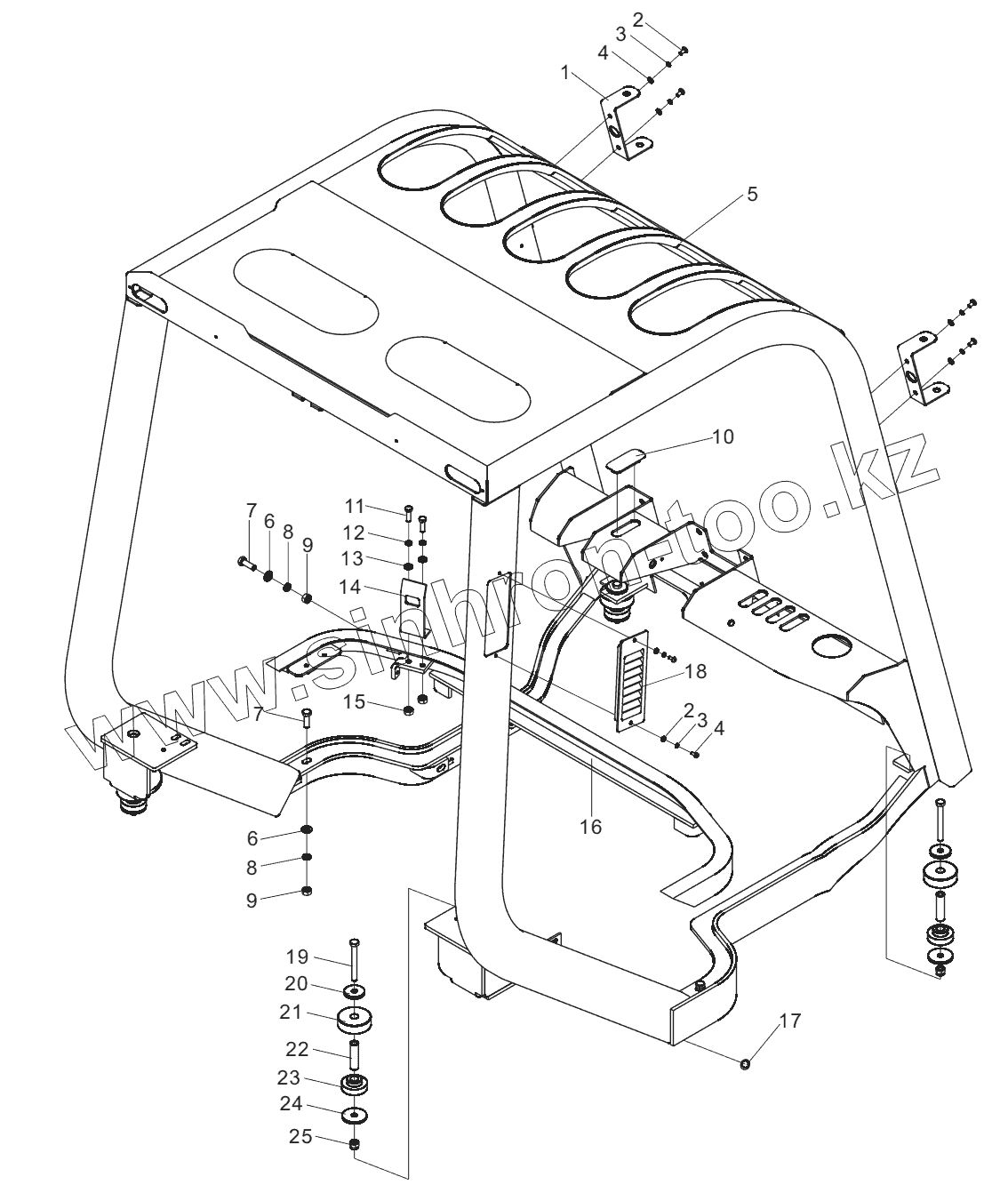 2
3
4
1
5
10
7
6
8
9
11
12
13
14
15
7
18
2
3
4
16
6
8
9
19
20
21
22
23
24
25
17
www.sinhron-too.kz