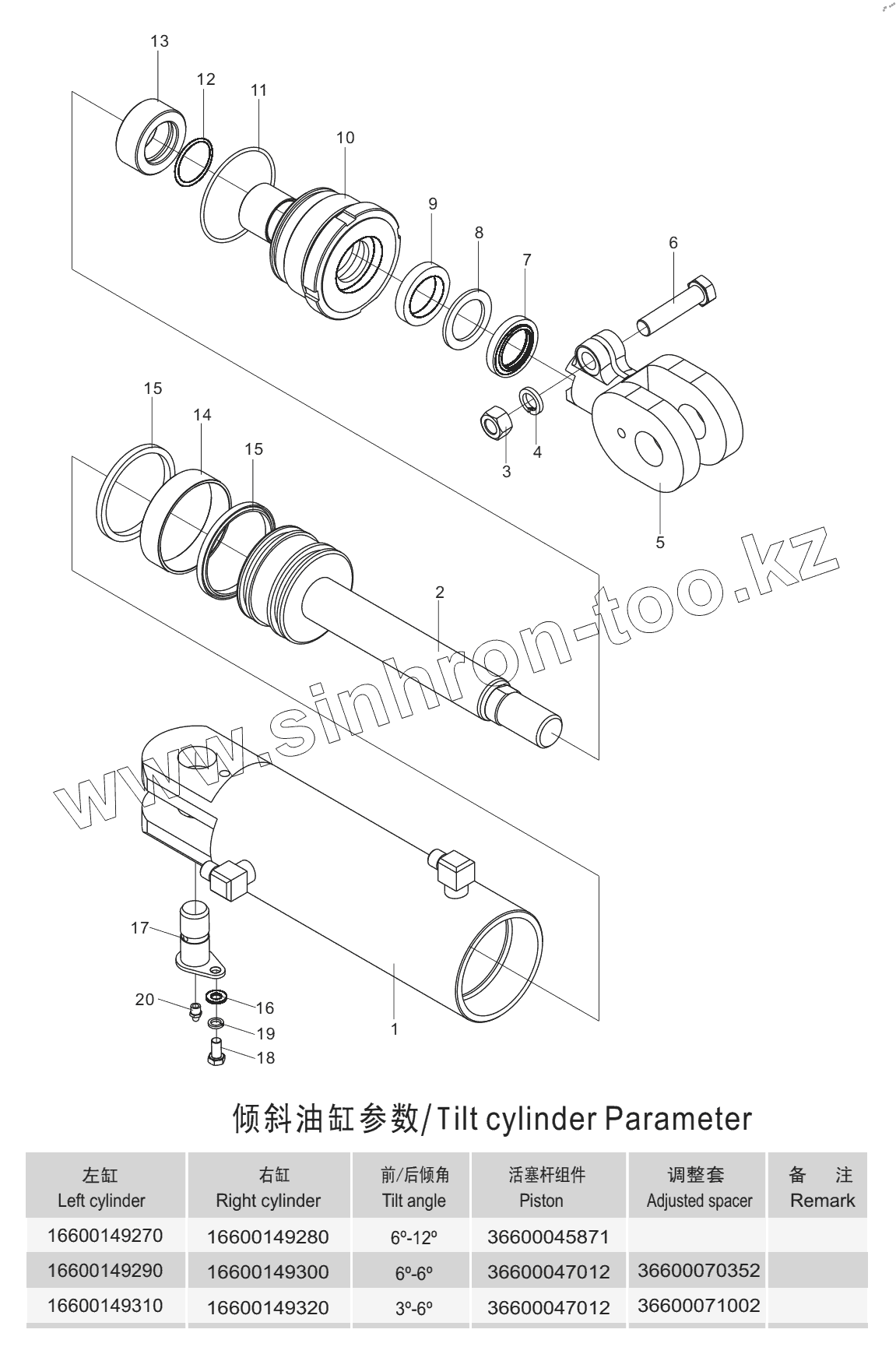 13
12
11
10
9
8
7
6
15
14
15
3
4
5
2
www.sinhron-too.kz
17
20
16
19
18
1

倾斜油缸参数/Tilt cylinder Parameter

| 左缸 Left cylinder | 右缸 Right cylinder | 前/后倾角 Tilt angle | 活塞杆组件 Piston | 调整套 Adjusted spacer | 备 注 Remark |
|---|---|---|---|---|---|
| 16600149270 | 16600149280 | 6º-12º | 36600045871 | | |
| 16600149290 | 16600149300 | 6º-6º | 36600047012 | 36600070352 | |
| 16600149310 | 16600149320 | 3º-6º | 36600047012 | 36600071002 | |