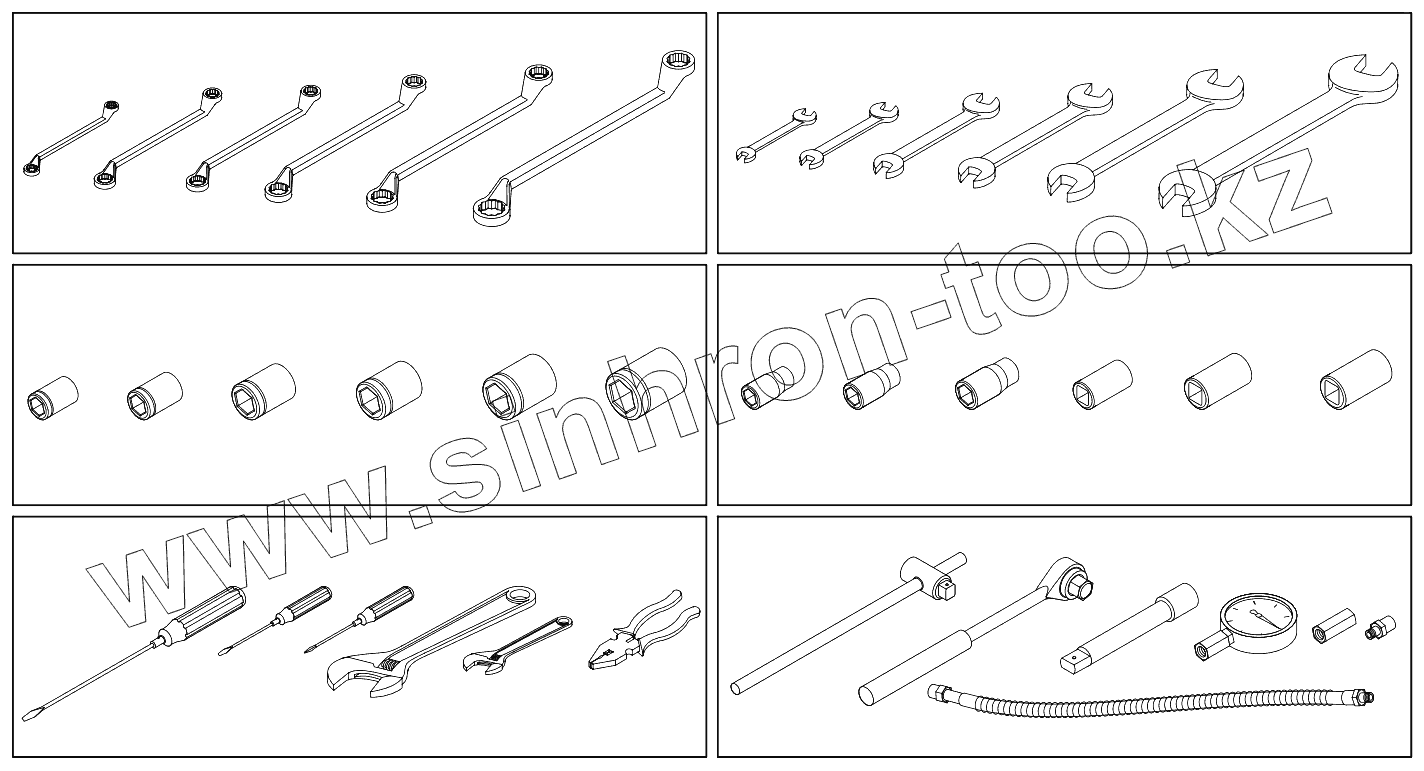 www.sinhron-too.kz