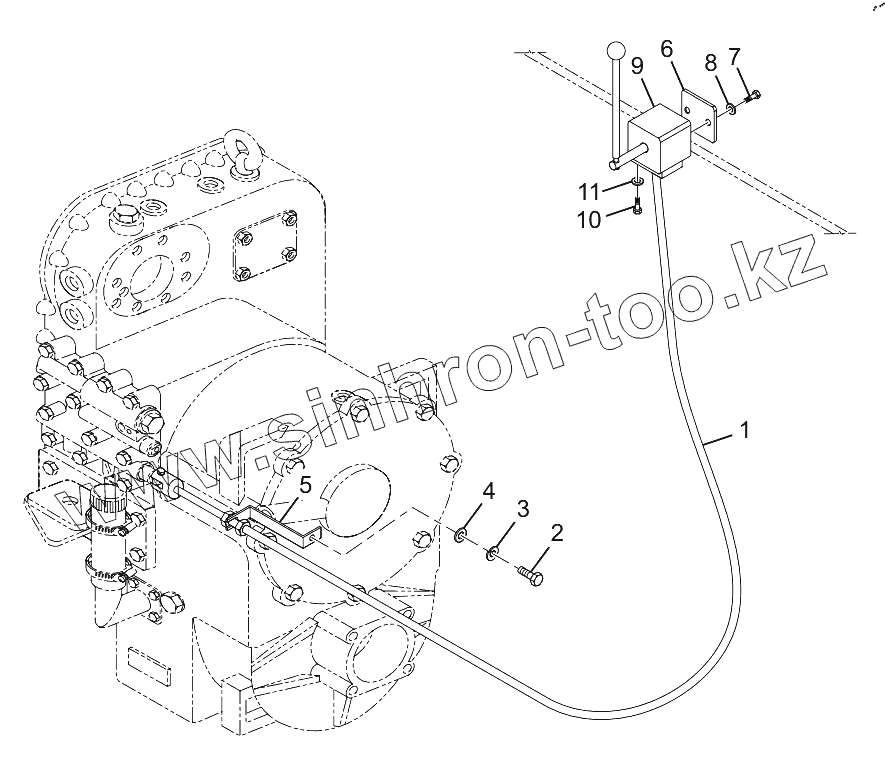 9
6
8
7
11
10
www.sinhron-too.kz
1
5
4
3
2