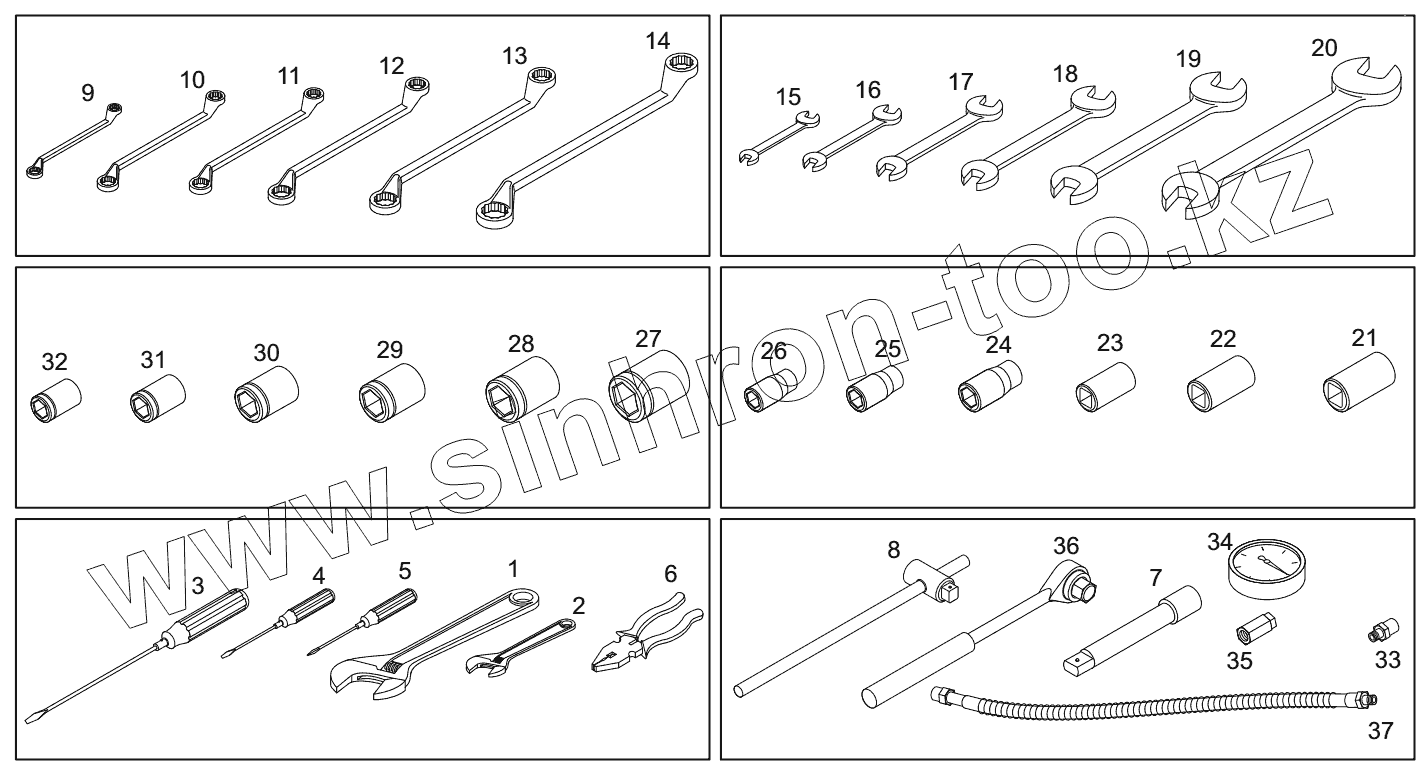 9 10 11 12 13 14

15 16 17 18 19 20

32 31 30 29 28 27

26 25 24 23 22 21

3 4 5 1 2 6

8 36 7 34 35 33 37

www.sinhron-too.kz