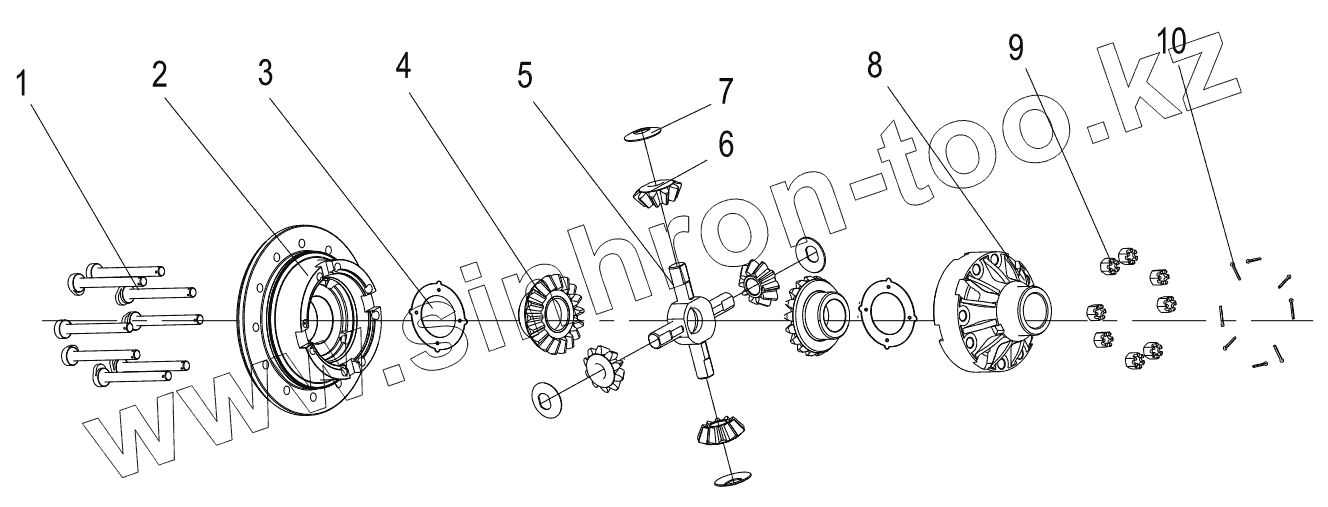 1
2
3
4
5
7
6
8
9
10
www.sinhron-too.kz