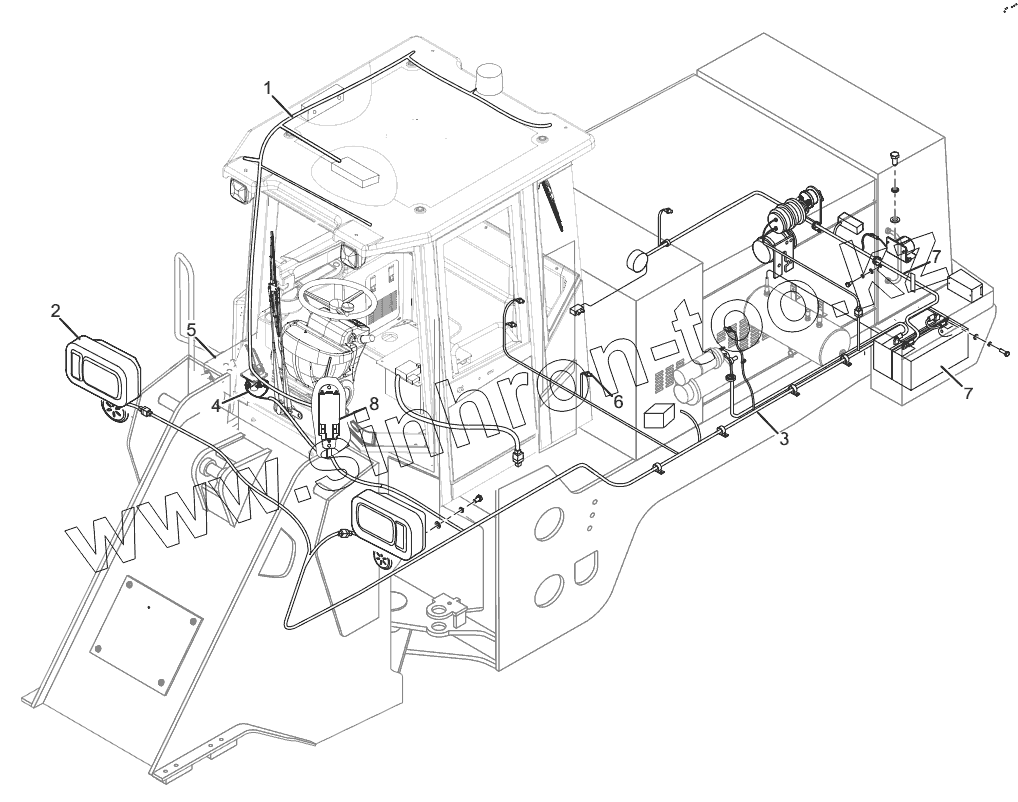 1
2
5
4
8
6
3
7
7
www.sinhron-too.kz