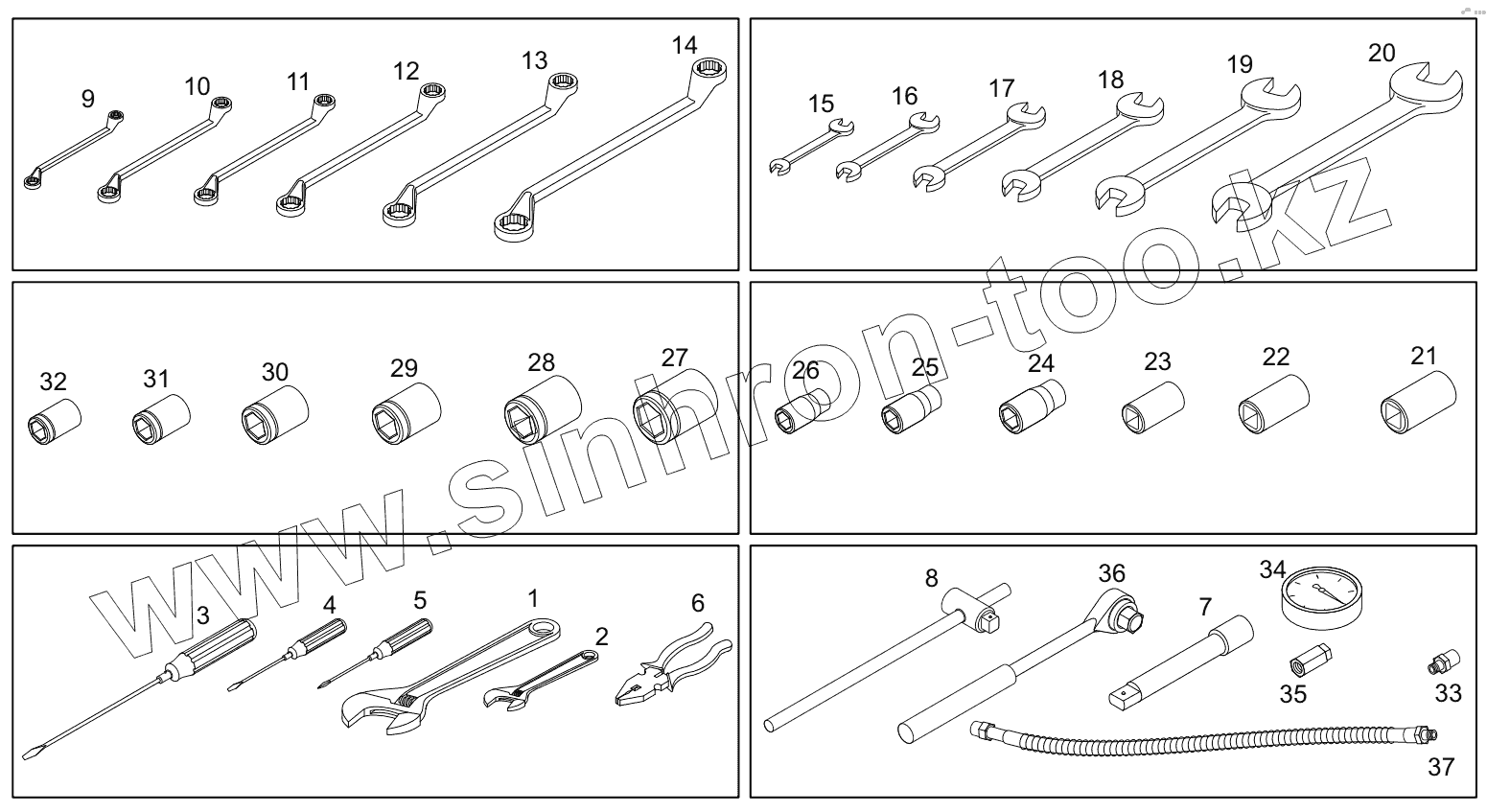 9 10 11 12 13 14

15 16 17 18 19 20

32 31 30 29 28 27

26 25 24 23 22 21

3 4 5 1 2 6

8 36 7 34 35 33 37

www.sinhron-too.kz