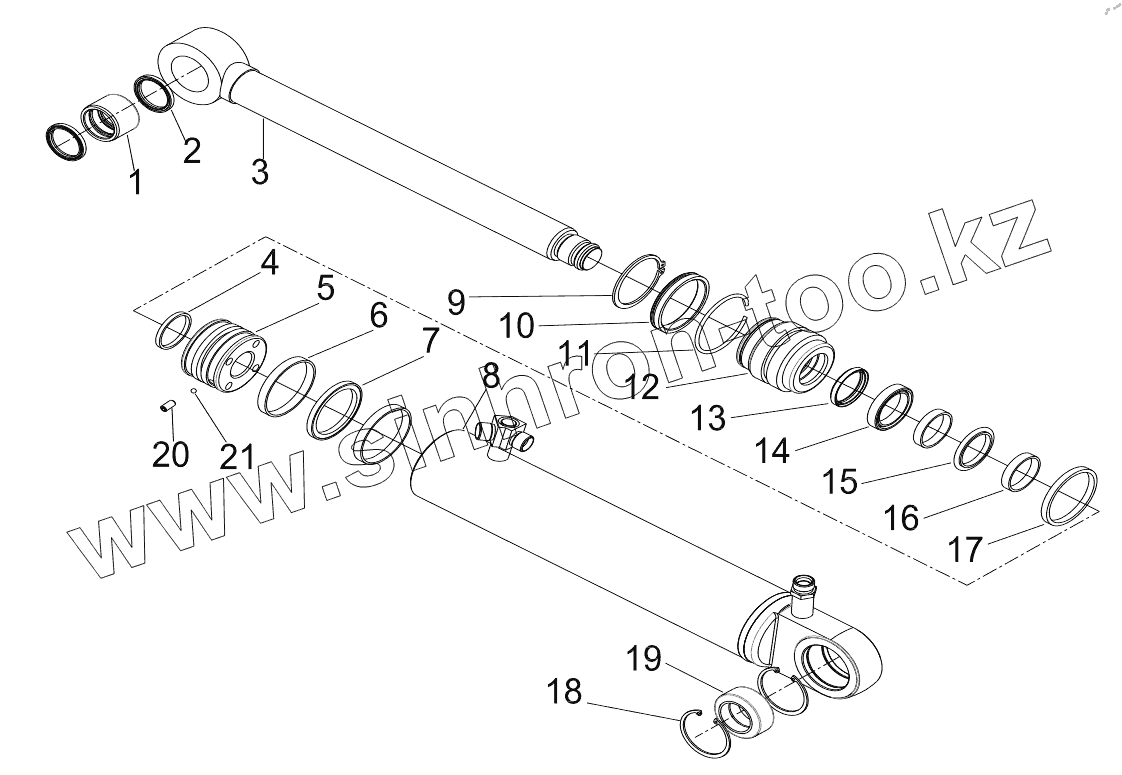 1
2
3
4
5
6
7
8
9
10
11
12
13
14
15
16
17
18
19
20
21
www.sinhron-too.kz