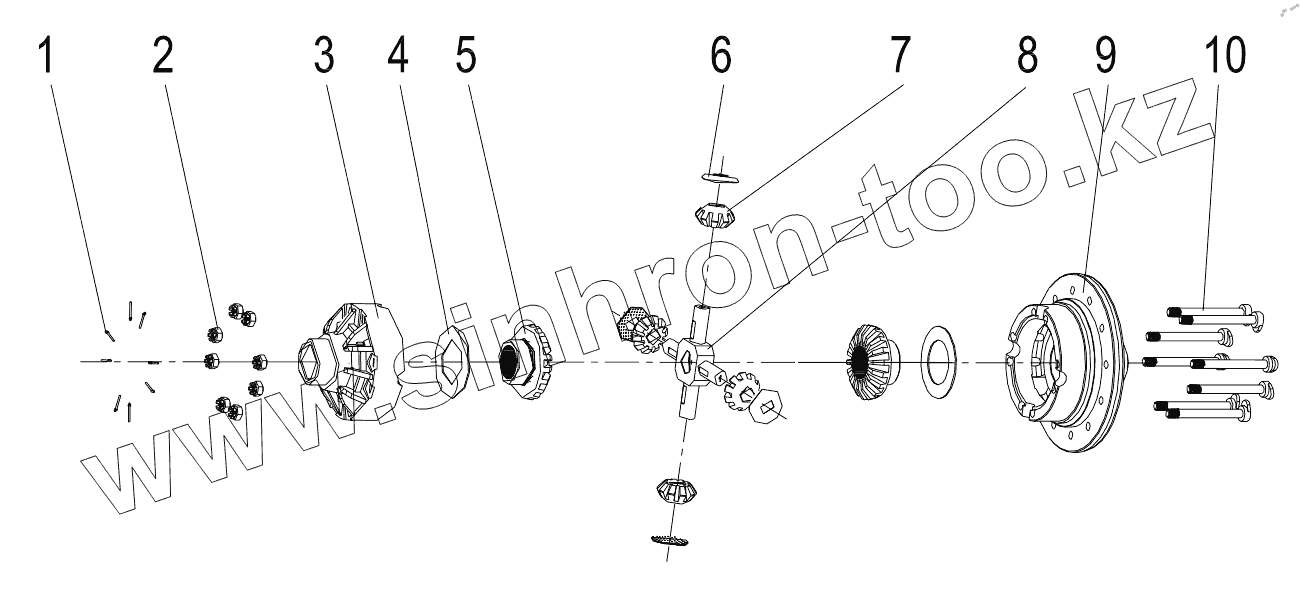 1 2 3 4 5 6 7 8 9 10

www.sinhron-too.kz