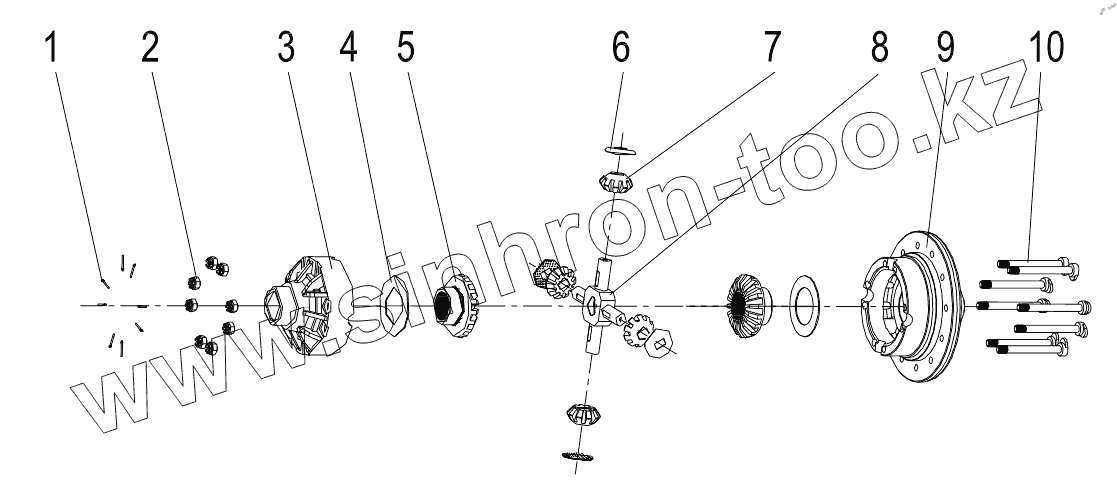 1 2 3 4 5 6 7 8 9 10

www.sinhron-too.kz