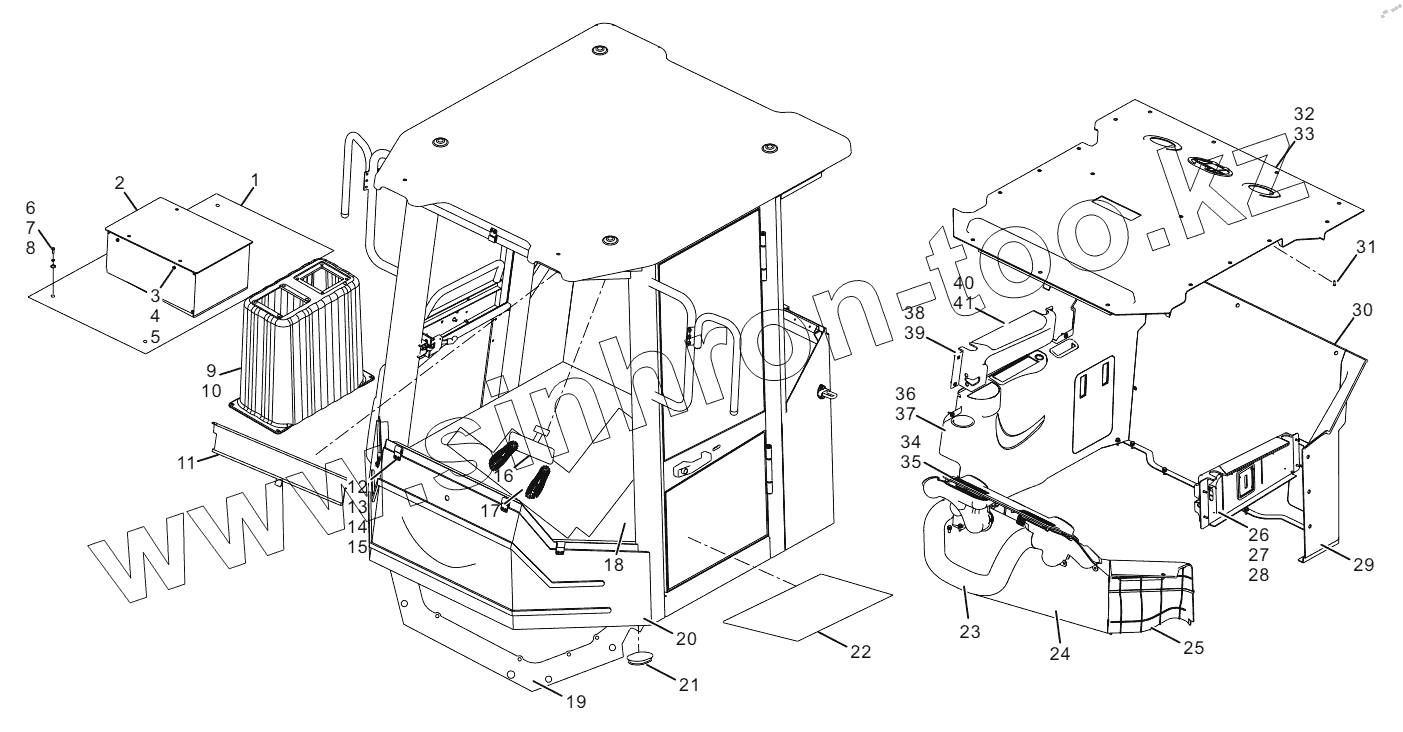 www.sinhron-too.kz

1
2
6
7
8
3
4
5
9
10
11
12
13
14
15
16
17
18
19
20
21
22
23
24
25
26
27
28
29
30
31
32
33
34
35
36
37
38
39
40
41