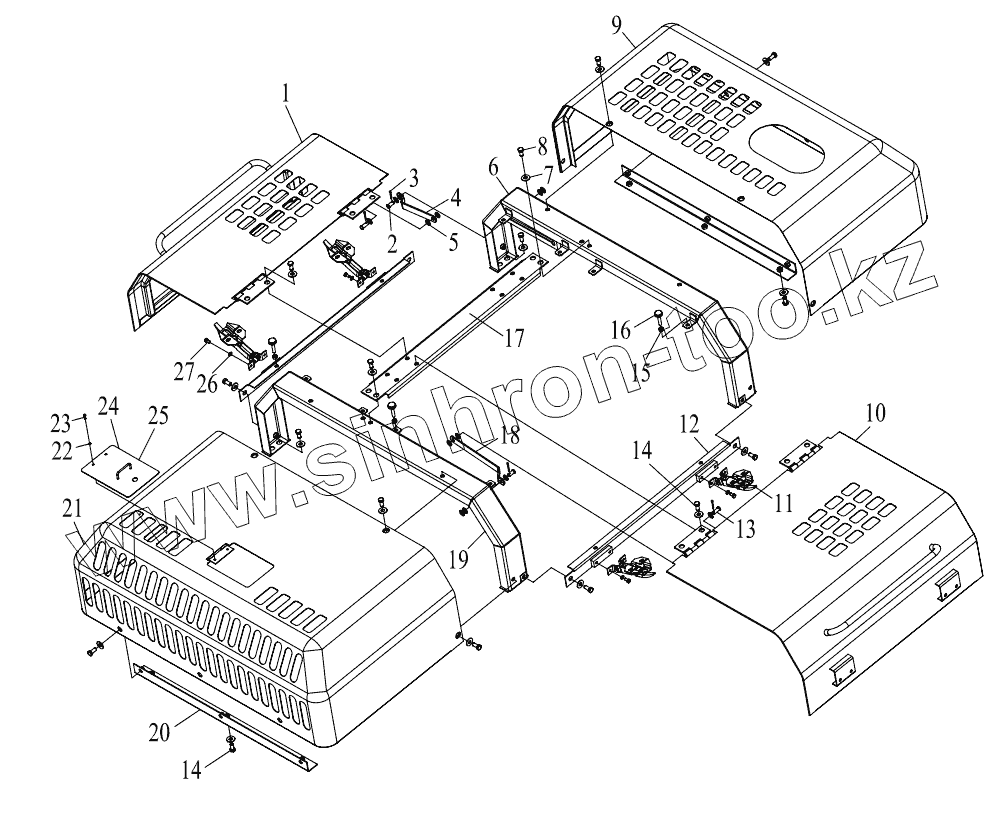 9
1
8
7
6
3
4
2
5
17
16
15
27
26
23
24
25
22
18
12
10
14
11
13
21
19
20
14
www.sinhron-too.kz