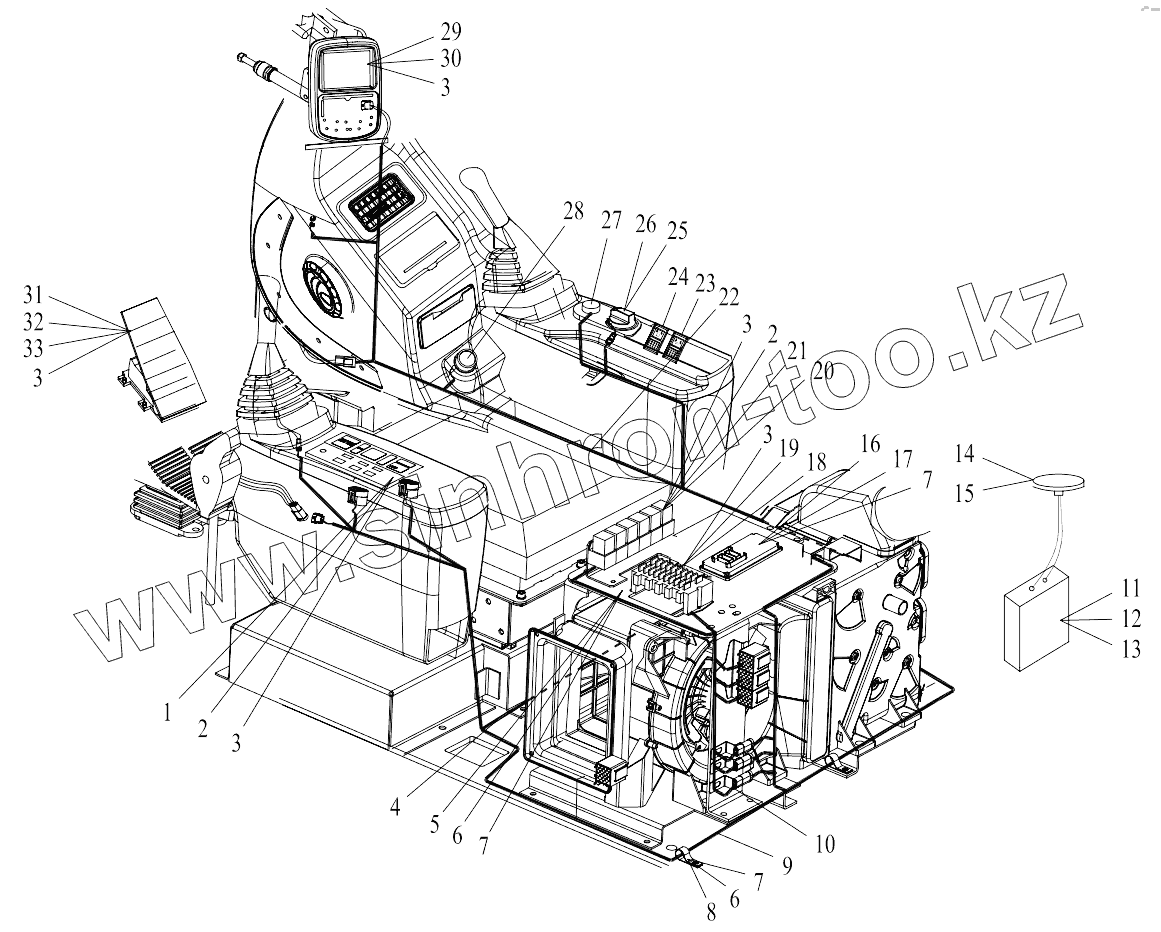 29
30
3
28
27
26
25
24
23
22
3
2
21
20
31
32
33
3
3
19
18
16
17
7
14
15
11
12
13
1
2
3
4
5
6
7
10
9
7
6
8
www.sinhron-too.kz